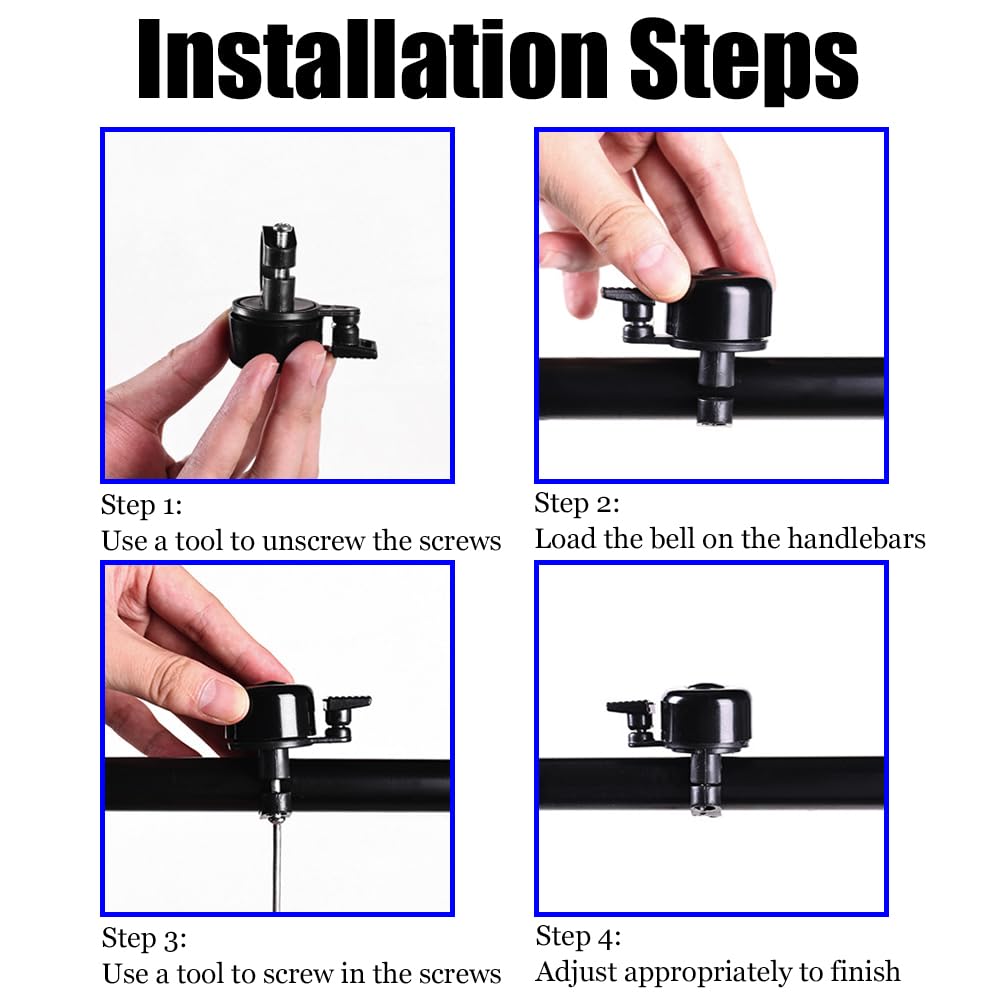 Installation Steps

Step 1:
Use a tool to unscrew the screws

Step 2:
Load the bell on the handlebars

Step 3:
Use a tool to screw in the screws

Step 4:
Adjust appropriately to finish