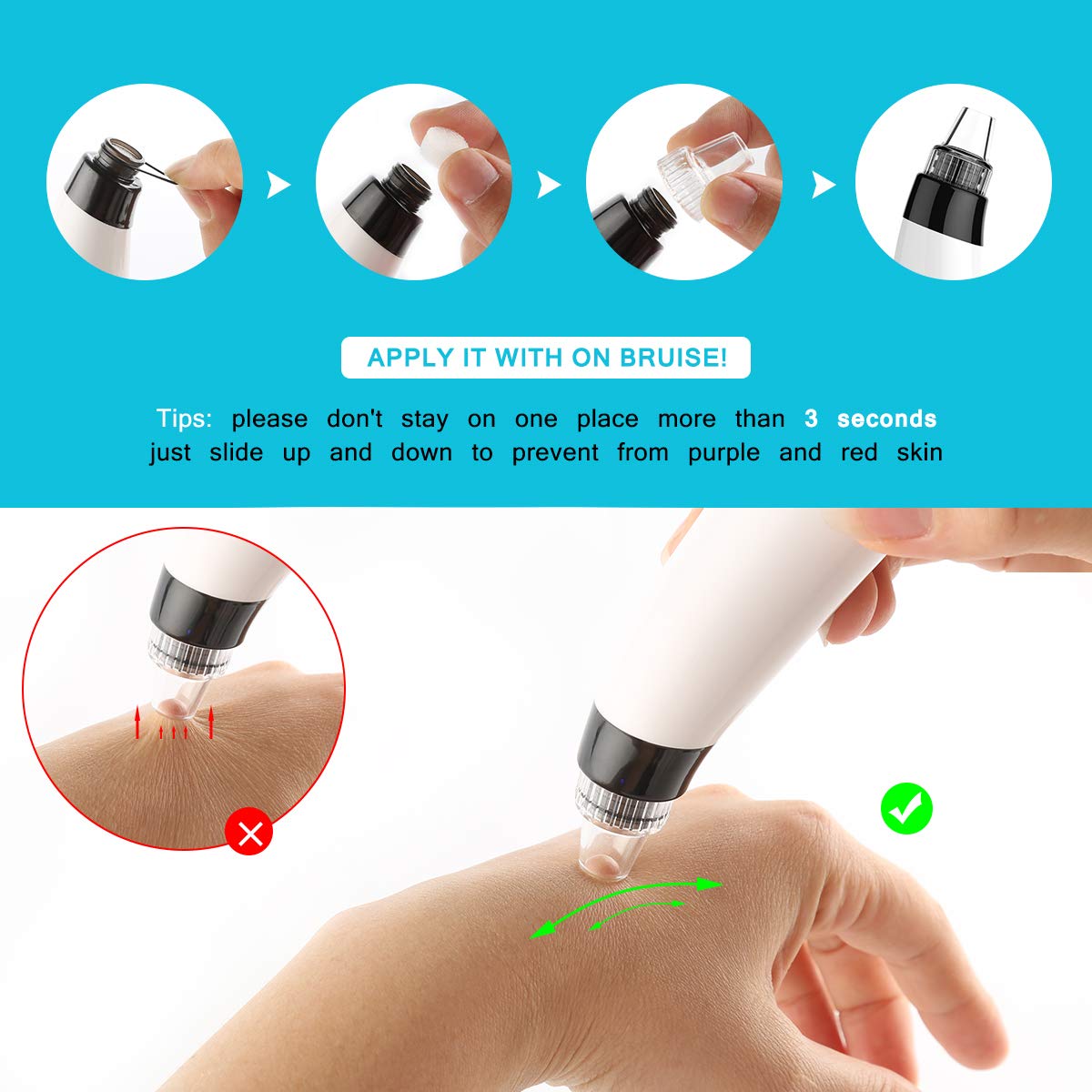 APPLY IT WITH ON BRUISE!

Tips: please don't stay on one place more than 3 seconds just slide up and down to prevent from purple and red skin