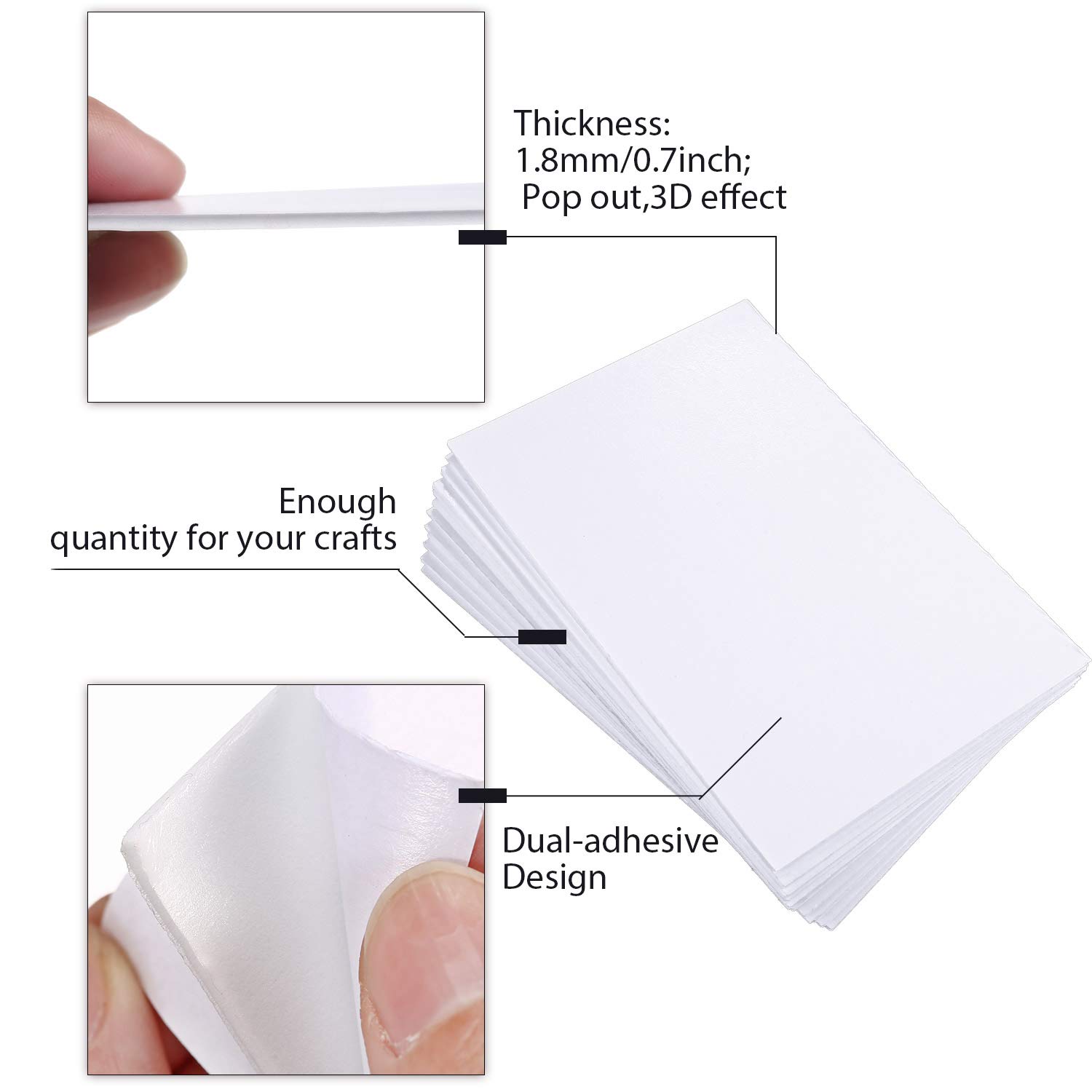 Thickness:
1.8mm/0.7inch;
Pop out,3D effect

Enough
quantity for your crafts

Dual-adhesive
Design