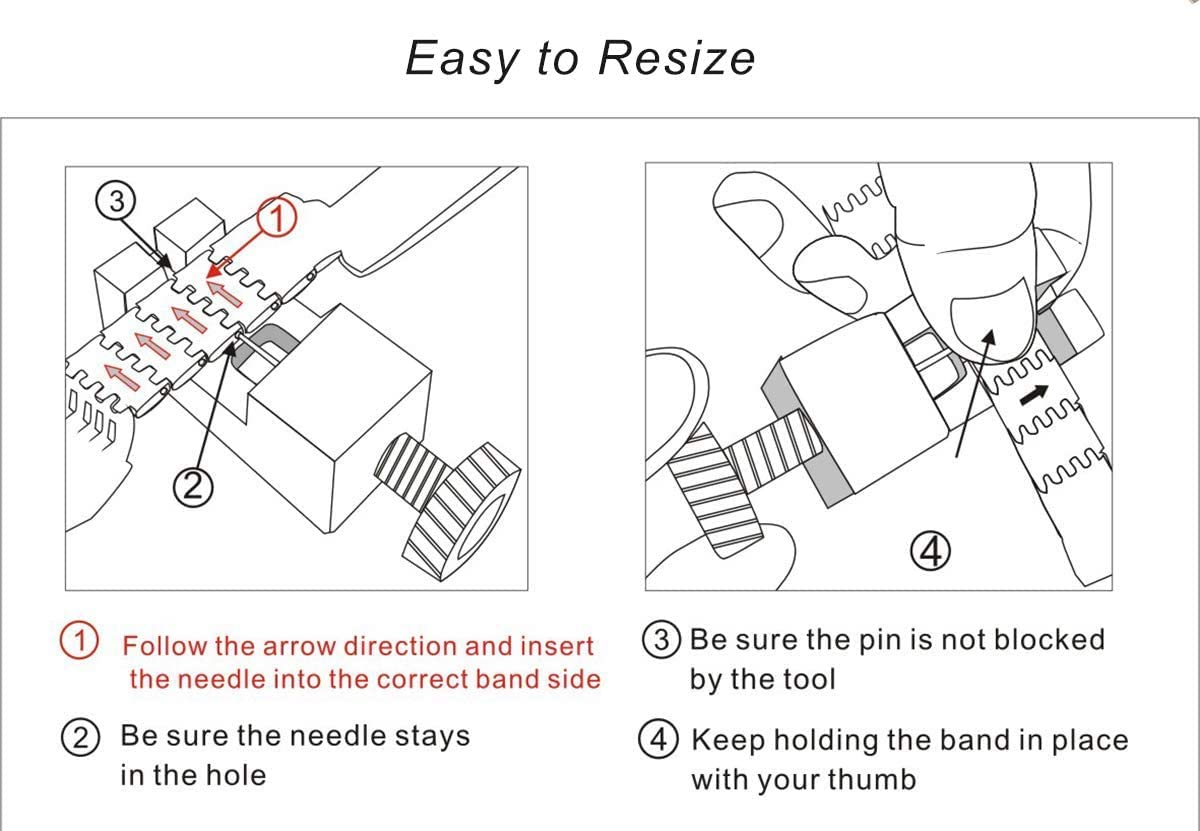 Easy to Resize

③

①

②

④

① Follow the arrow direction and insert the needle into the correct band side

② Be sure the needle stays in the hole

③ Be sure the pin is not blocked by the tool

④ Keep holding the band in place with your thumb