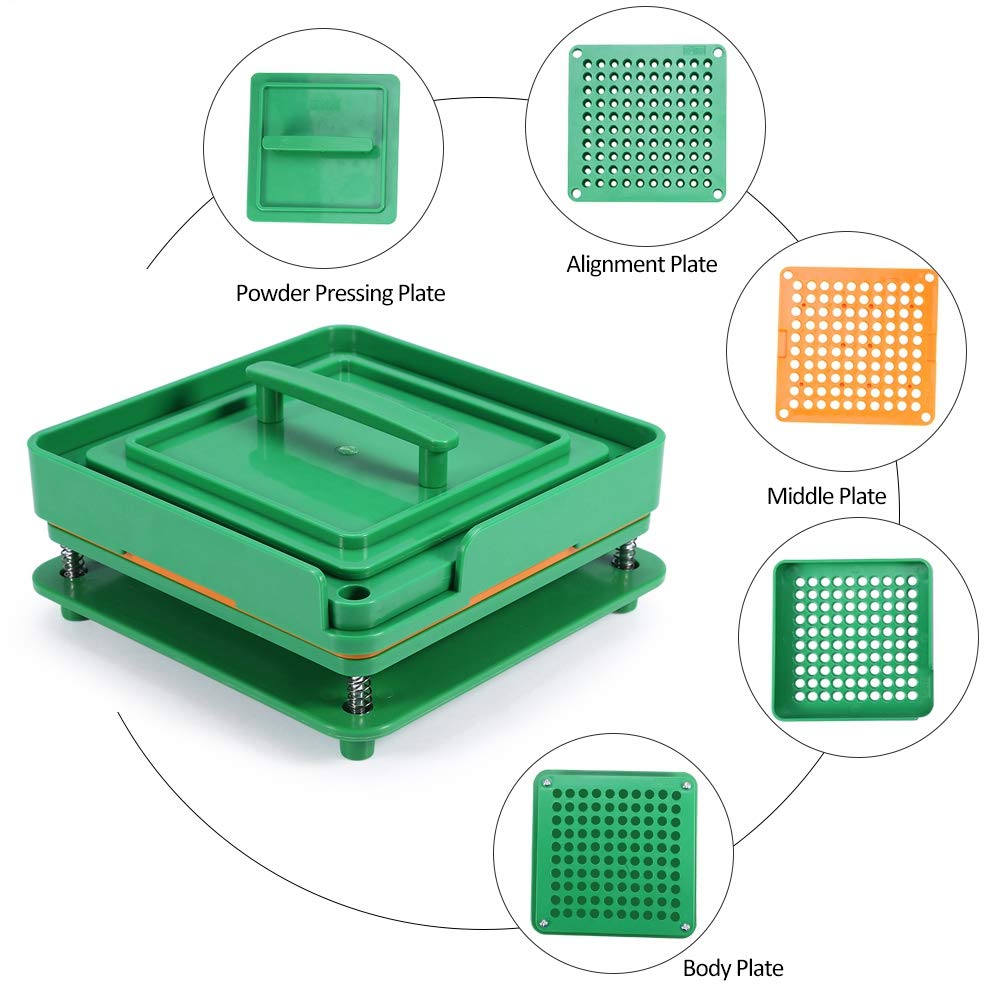 Powder Pressing Plate

Alignment Plate

Middle Plate

Body Plate