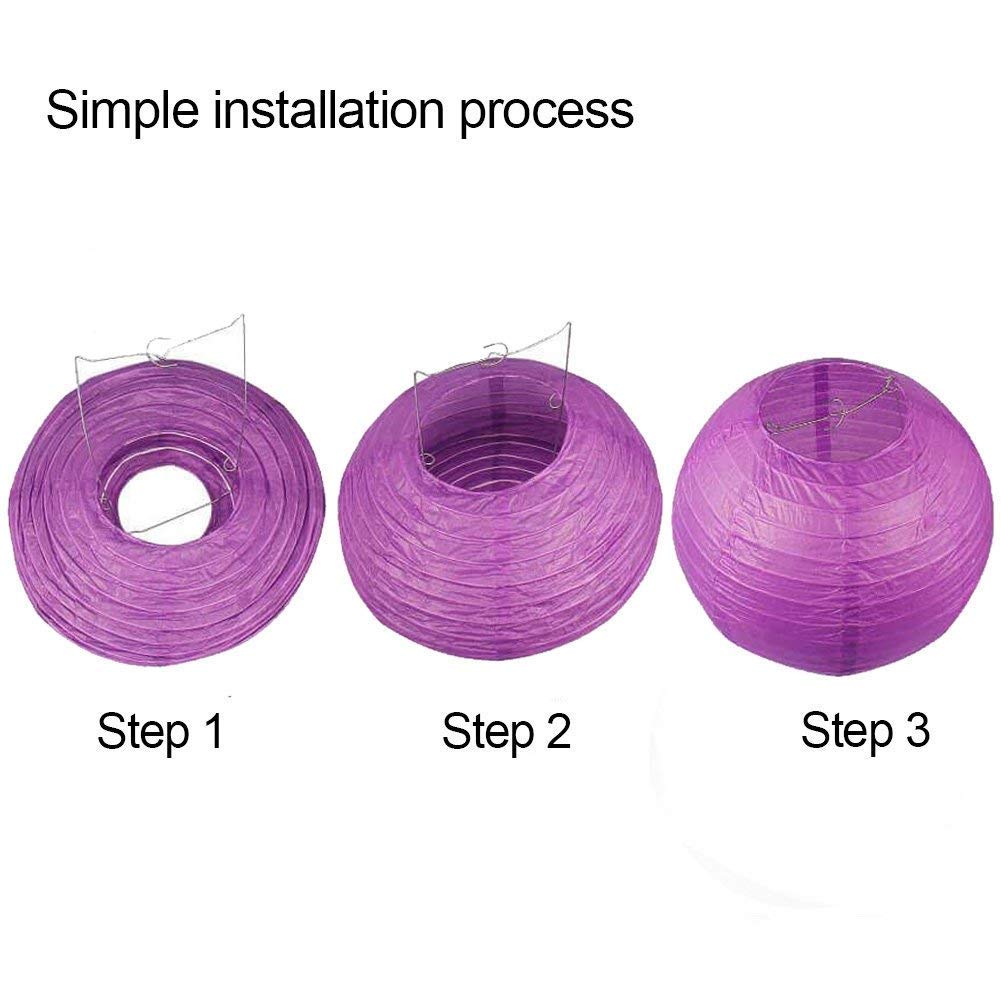 Simple installation process

Step 1

Step 2

Step 3