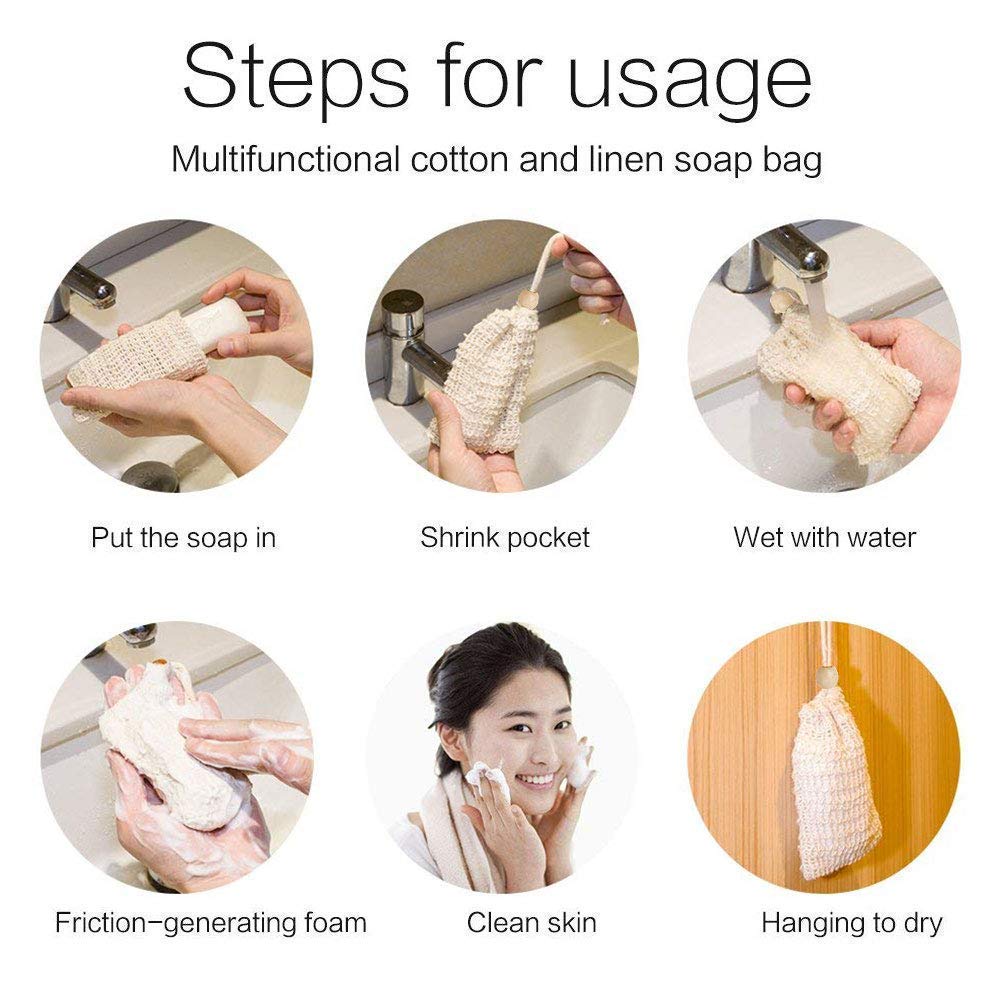 Steps for usage

Multifunctional cotton and linen soap bag

Put the soap in

Shrink pocket

Wet with water

Friction-generating foam

Clean skin

Hanging to dry