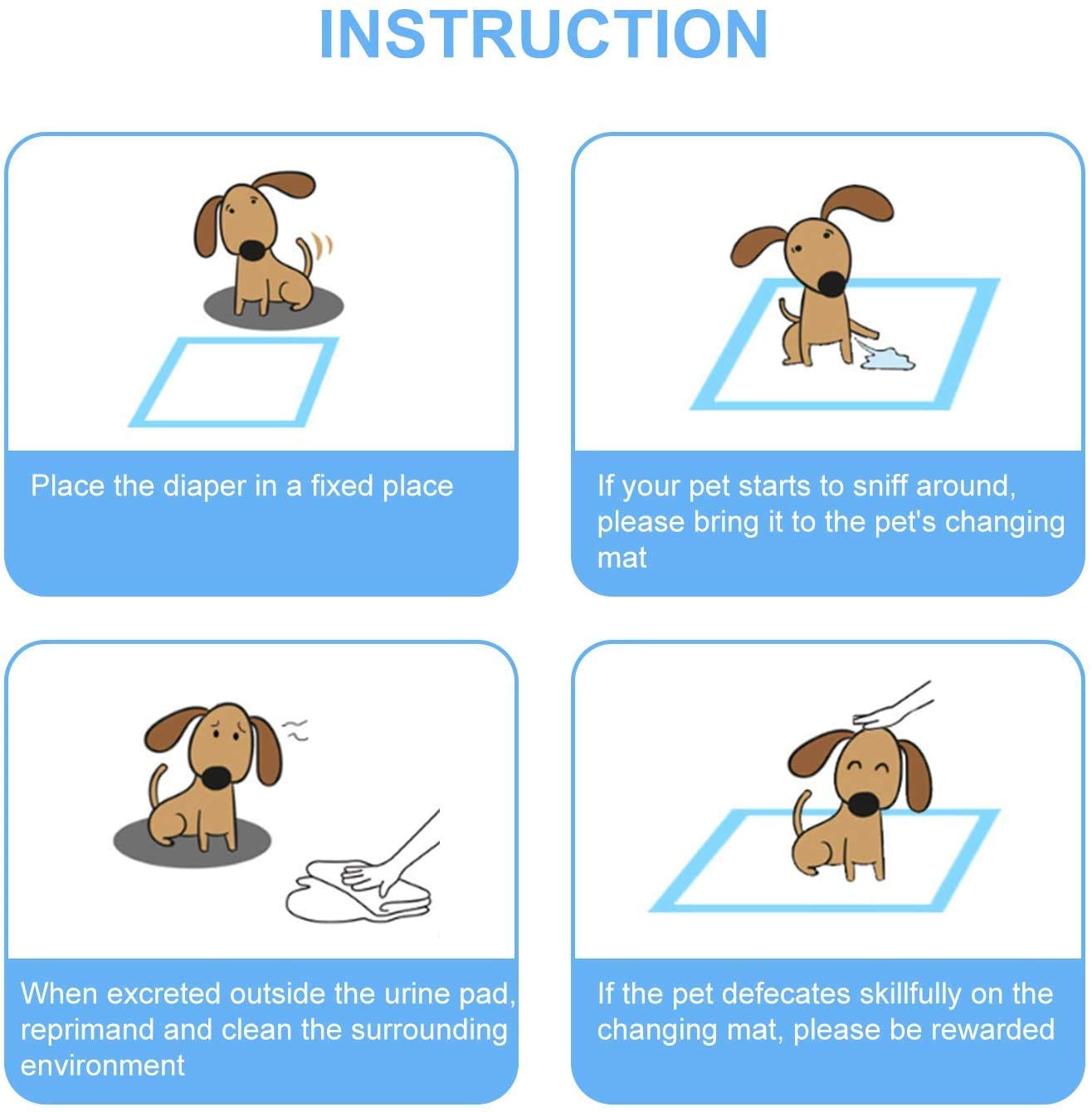 INSTRUCTION

Place the diaper in a fixed place

If your pet starts to sniff around, please bring it to the pet's changing mat

When excreted outside the urine pad, reprimand and clean the surrounding environment

If the pet defecates skillfully on the changing mat, please be rewarded