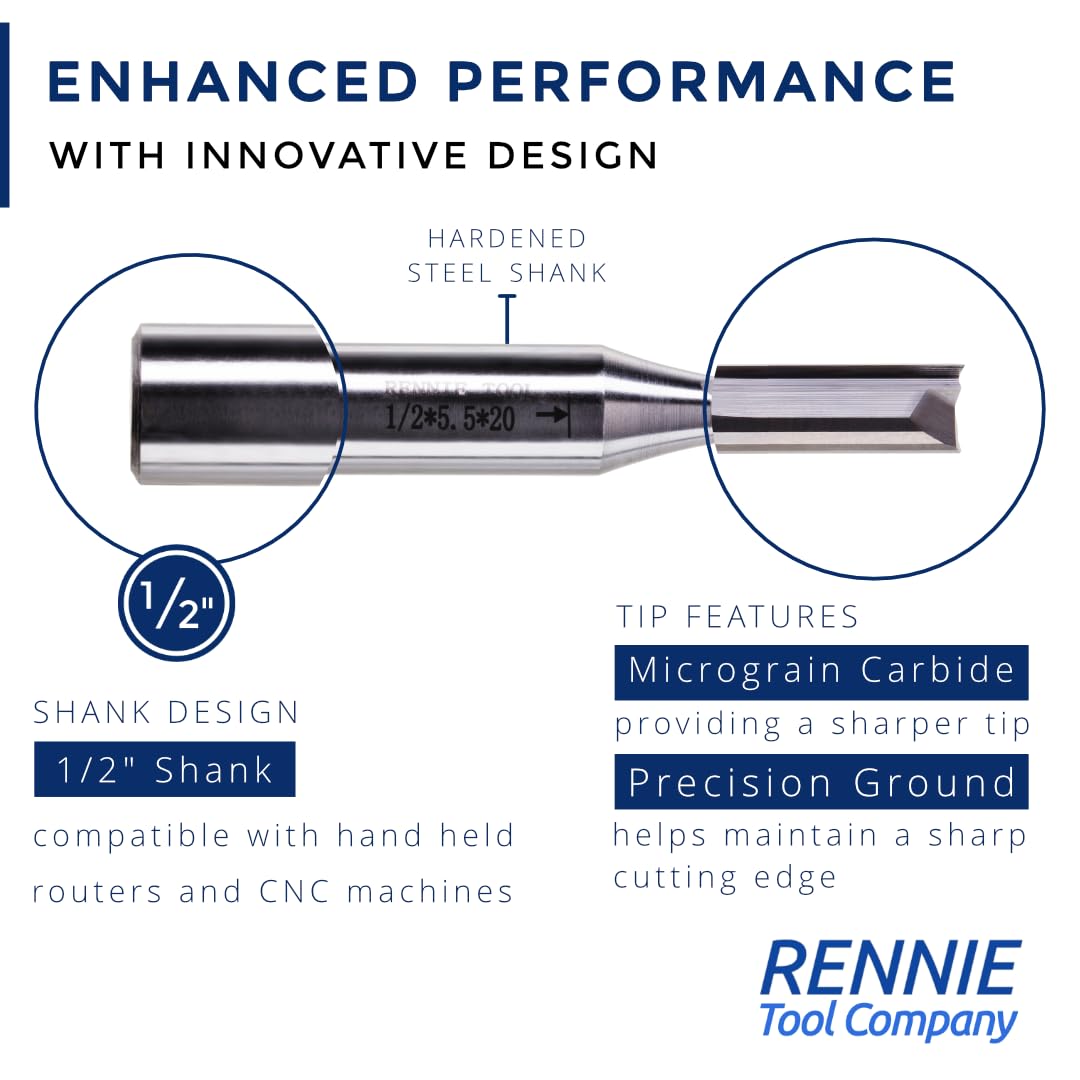 ENHANCED PERFORMANCE

WITH INNOVATIVE DESIGN

HARDENED STEEL SHANK

RENNIE TOOL
1/2*5.5*20

1/2"

SHANK DESIGN

1/2" Shank

compatible with hand held routers and CNC machines

TIP FEATURES

Micrograin Carbide

providing a sharper tip

Precision Ground

helps maintain a sharp cutting edge

RENNIE
Tool Company