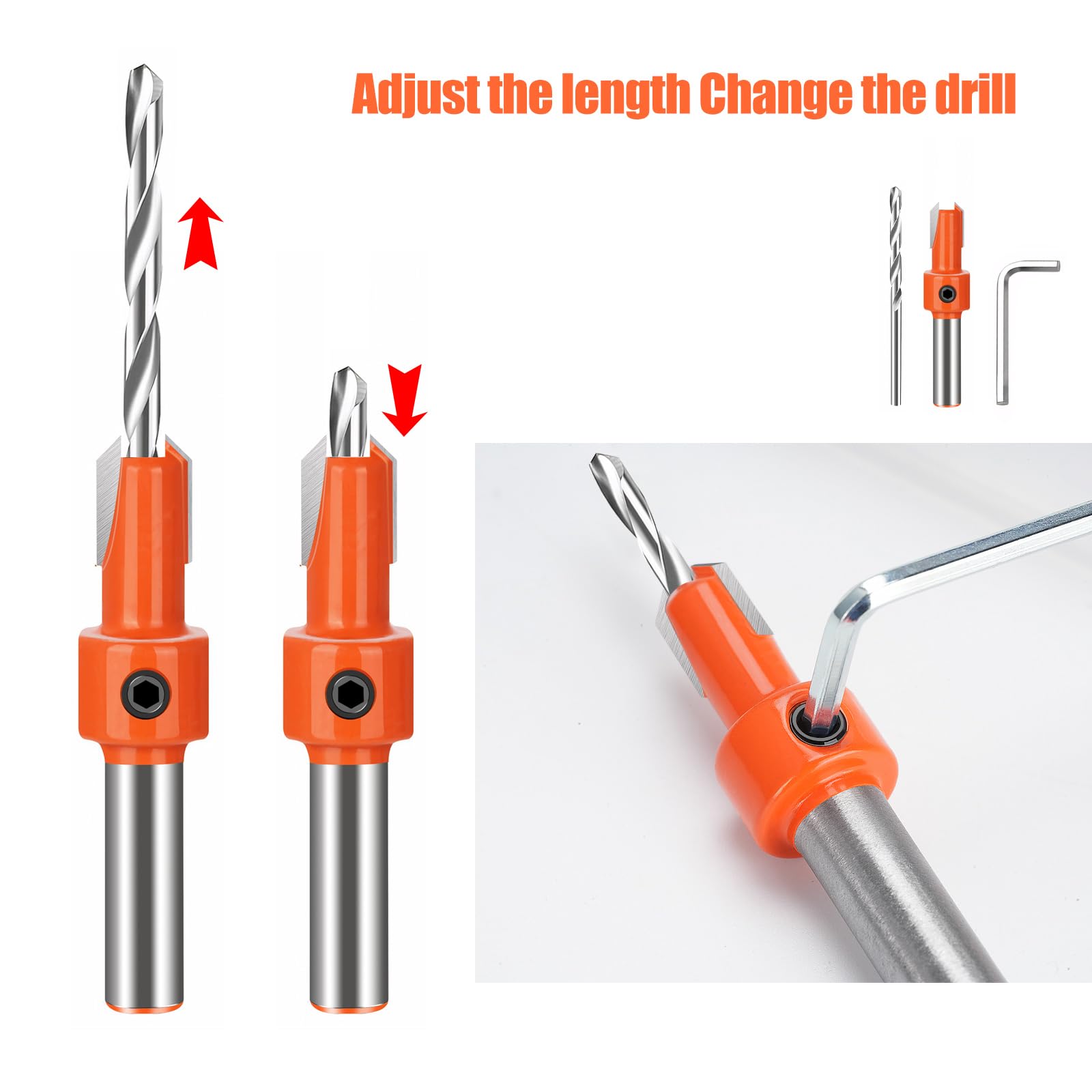 Adjust the length Change the drill