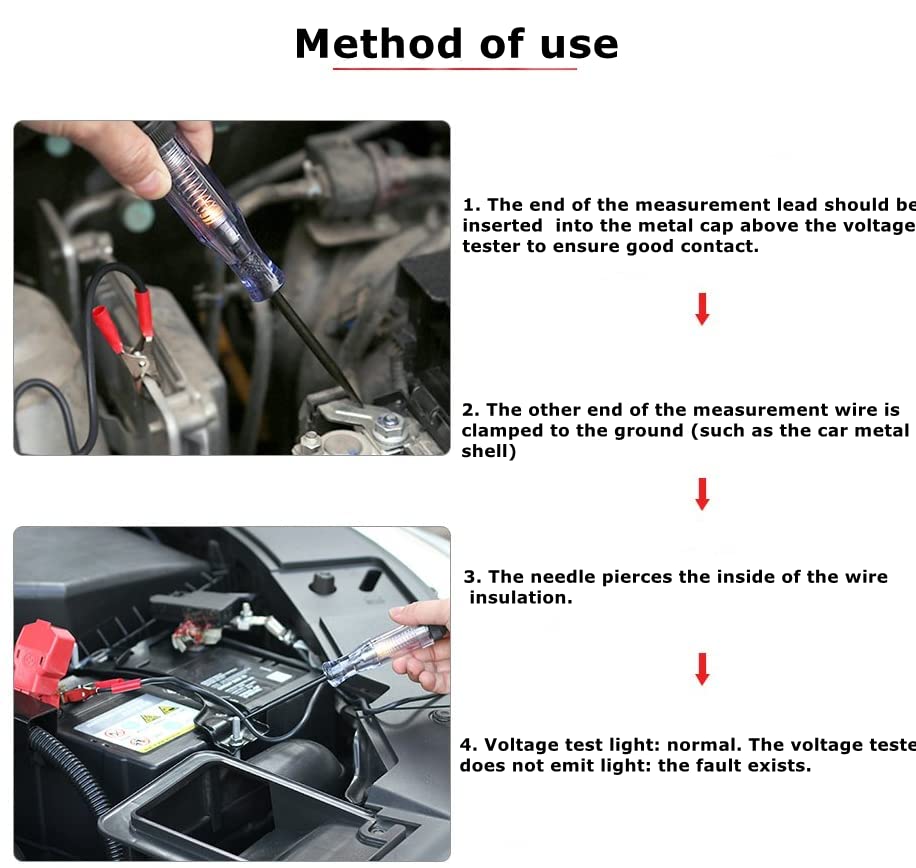 Method of use

1. The end of the measurement lead should be inserted into the metal cap above the voltage tester to ensure good contact.

2. The other end of the measurement wire is clamped to the ground (such as the car metal shell)

3. The needle pierces the inside of the wire insulation.

4. Voltage test light: normal. The voltage teste does not emit light: the fault exists.