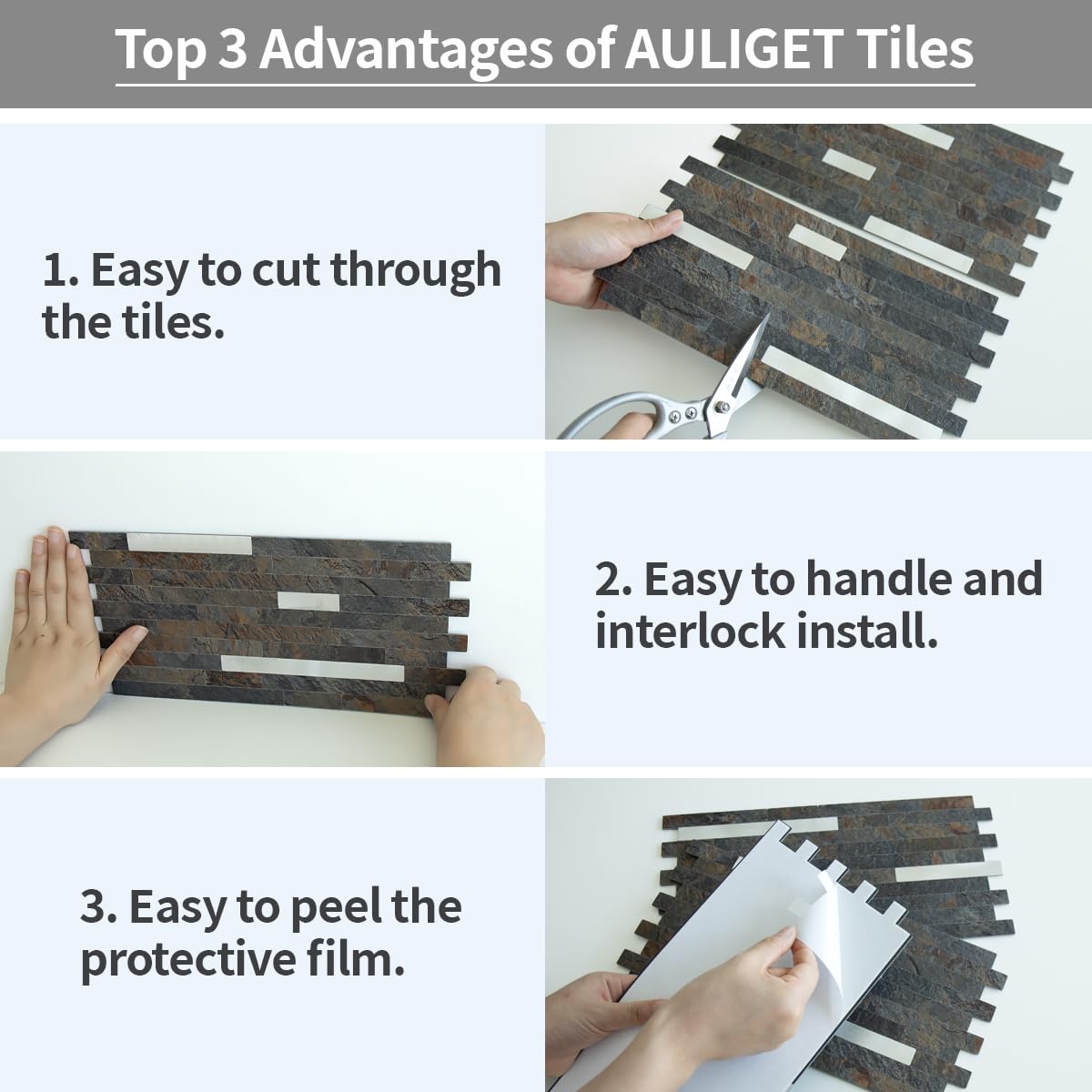 Top 3 Advantages of AULIGET Tiles

1. Easy to cut through the tiles.

2. Easy to handle and interlock install.

3. Easy to peel the protective film.