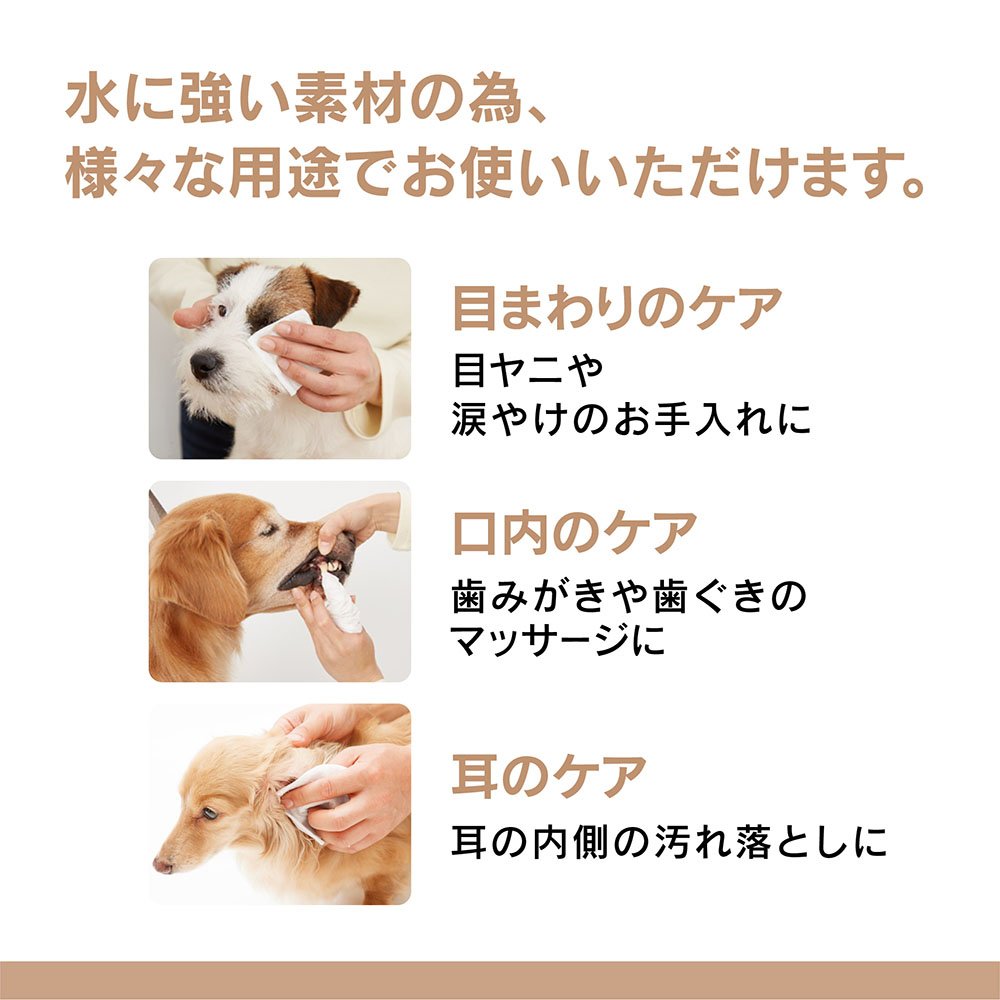 水に強い素材の為、
様々な用途でお使いいただけます。

目まわりのケア
目ヤニや
涙やけのお手入れに

口内のケア
歯みがきや歯ぐきの
マッサージに

耳のケア
耳の内側の汚れ落としに