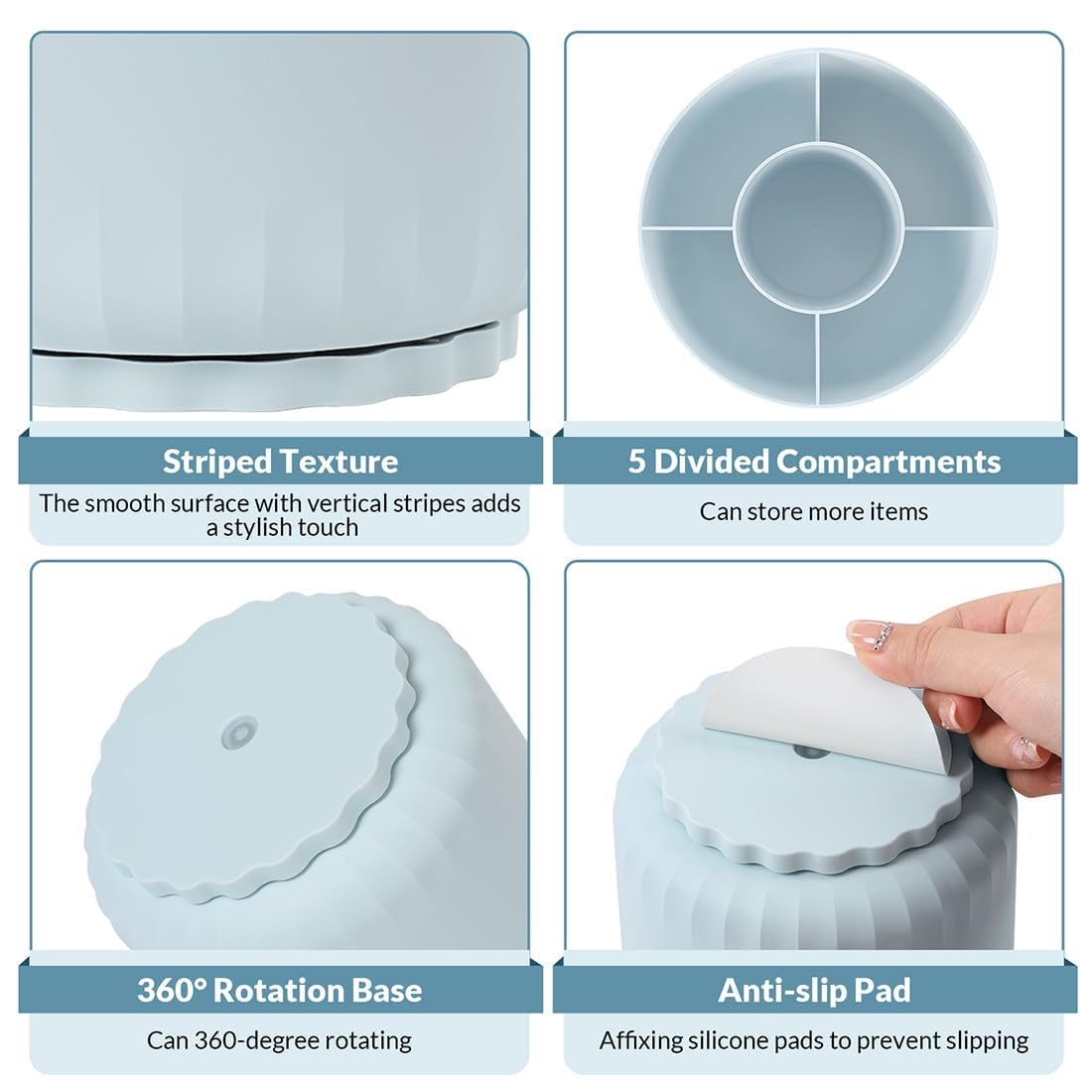 Striped Texture

The smooth surface with vertical stripes adds a stylish touch

5 Divided Compartments

Can store more items

360° Rotation Base

Can 360-degree rotating

Anti-slip Pad

Affixing silicone pads to prevent slipping