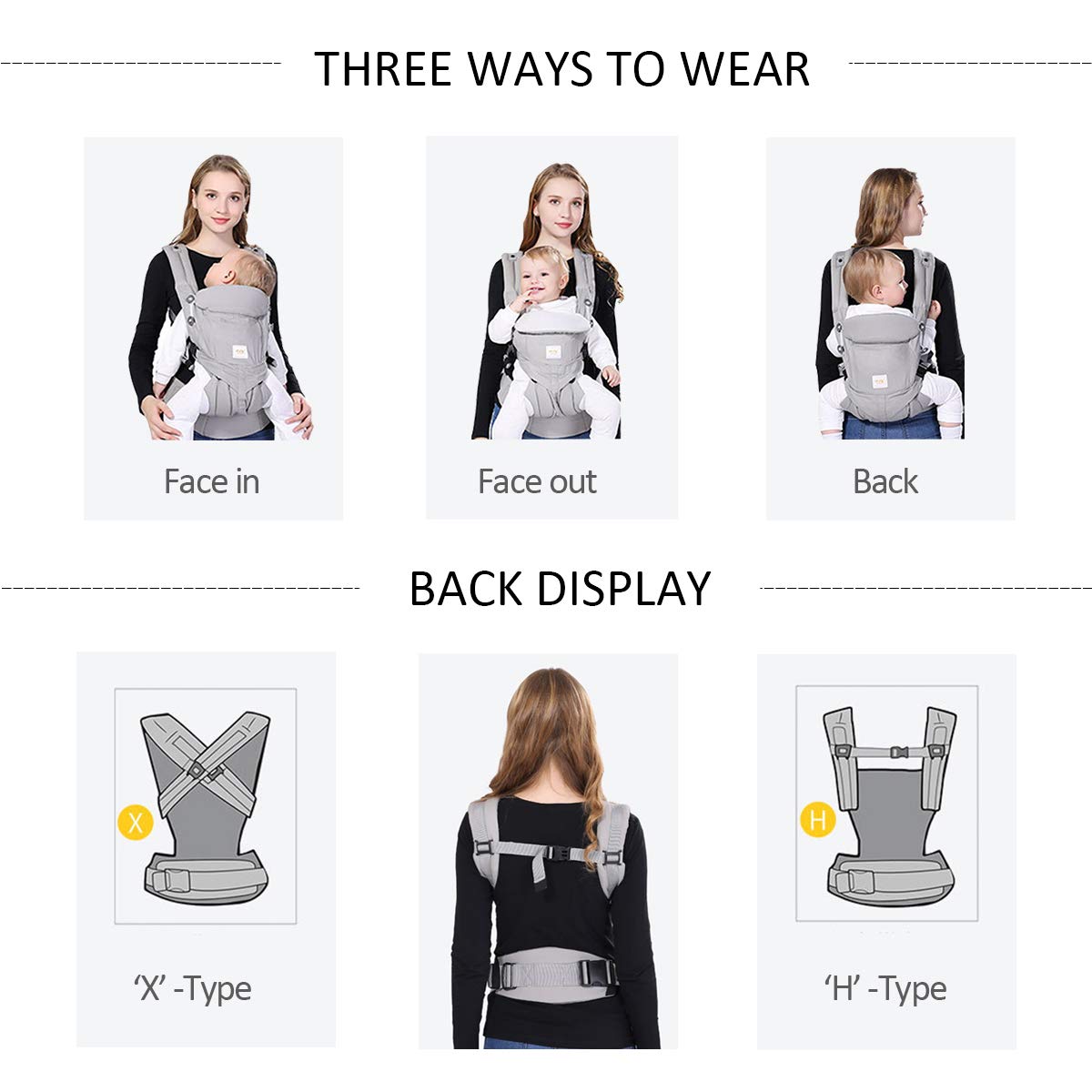 THREE WAYS TO WEAR

Face in

Face out

Back

BACK DISPLAY

X

'X' -Type

H

'H' -Type