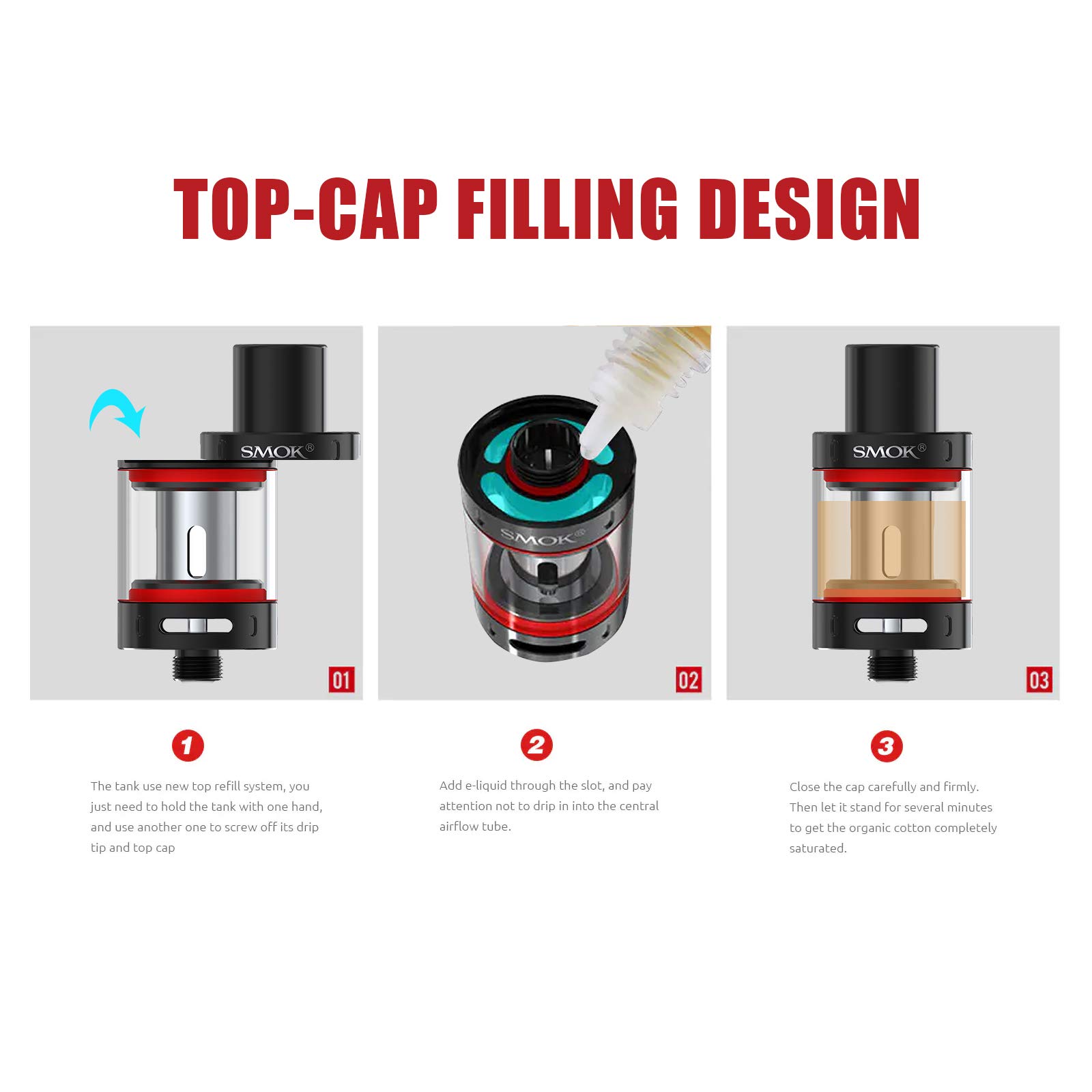 TOP-CAP FILLING DESIGN

SMOK®

01

SMOK®

02

SMOK®

03

1

The tank use new top refill system, you just need to hold the tank with one hand, and use another one to screw off its drip tip and top cap

2

Add e-liquid through the slot, and pay attention not to drip in into the central airflow tube.

3

Close the cap carefully and firmly. Then let it stand for several minutes to get the organic cotton completely saturated.