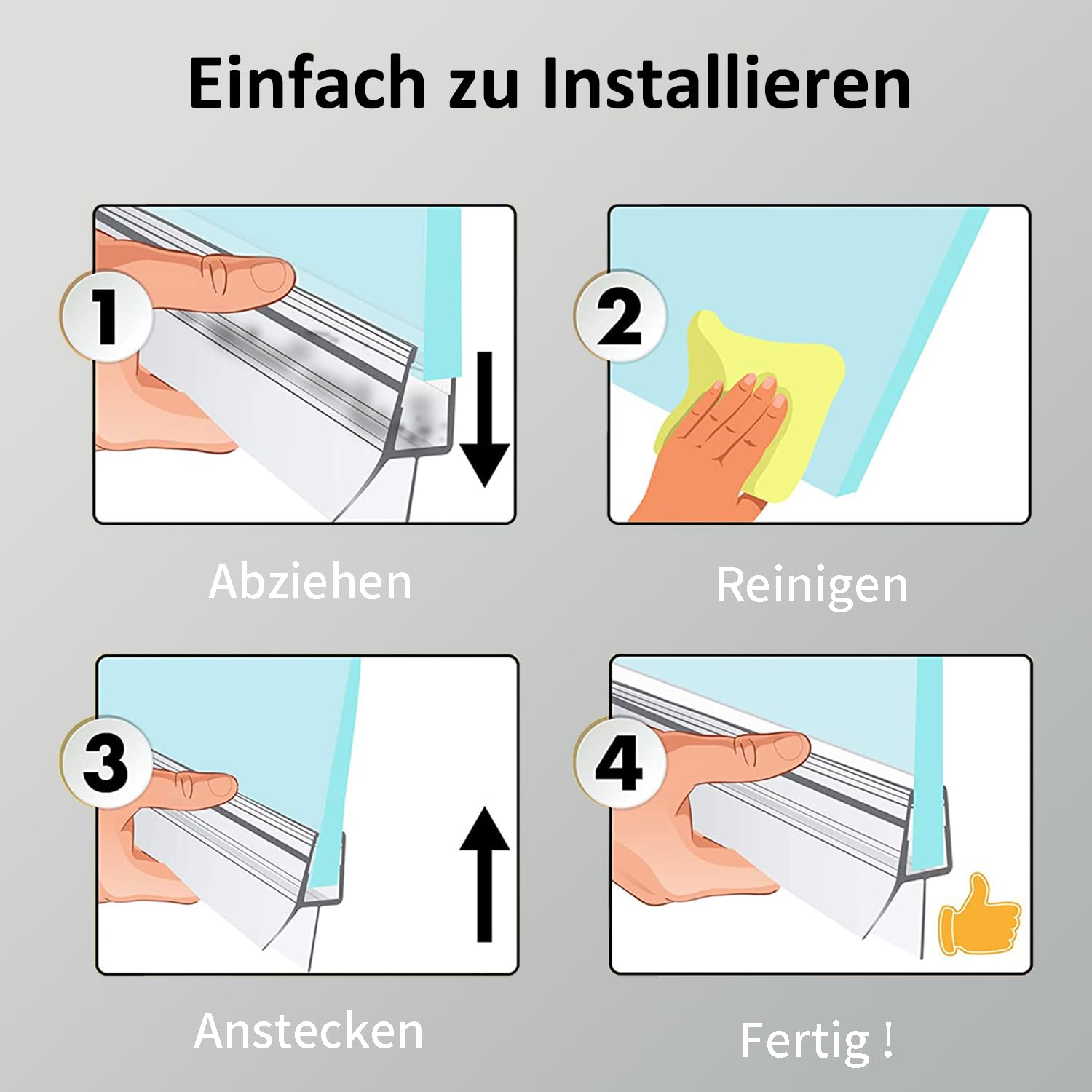 Einfach zu Installieren

1

Abziehen

2

Reinigen

3

Anstecken

4

Fertig !