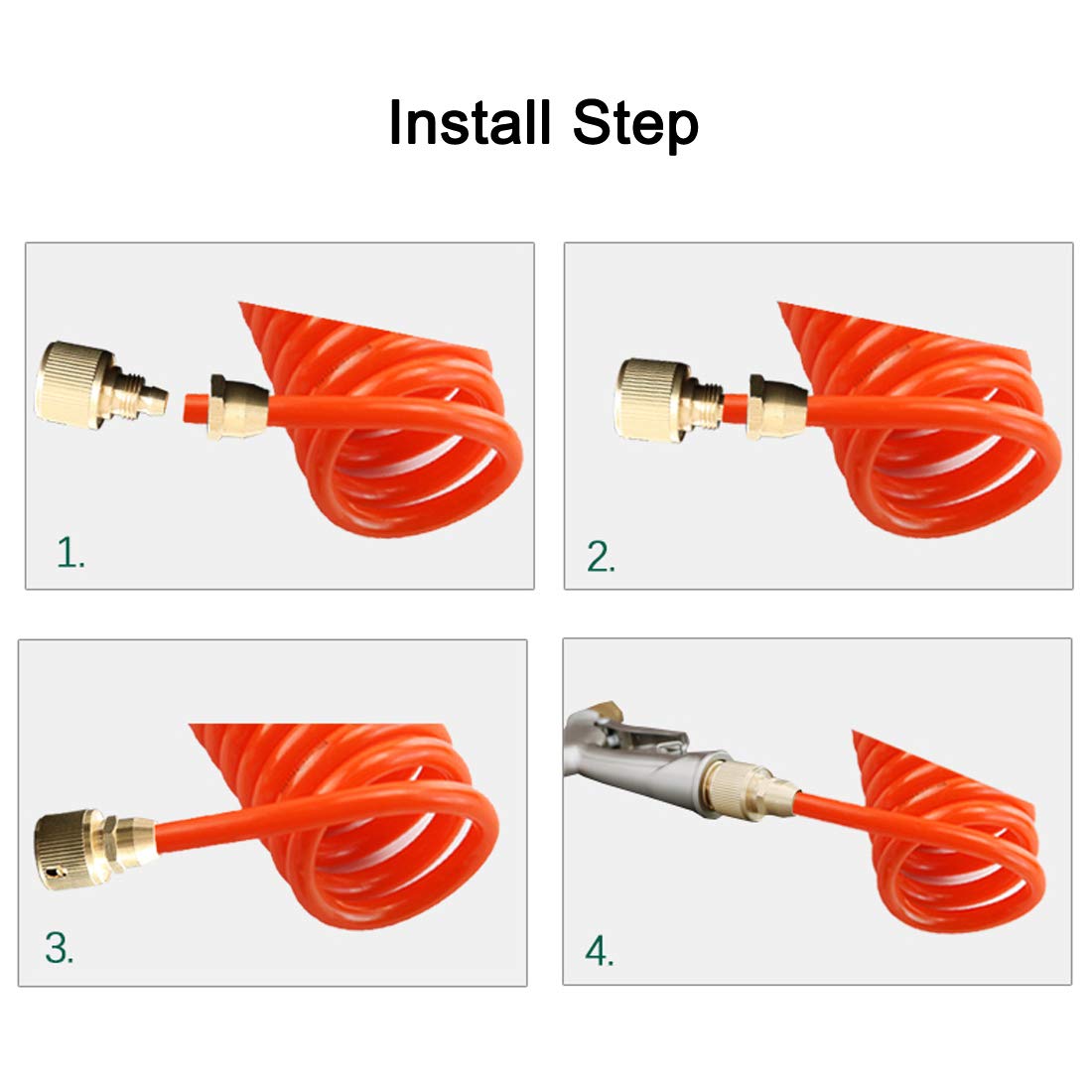 Install Step

1.

2.

3.

4.