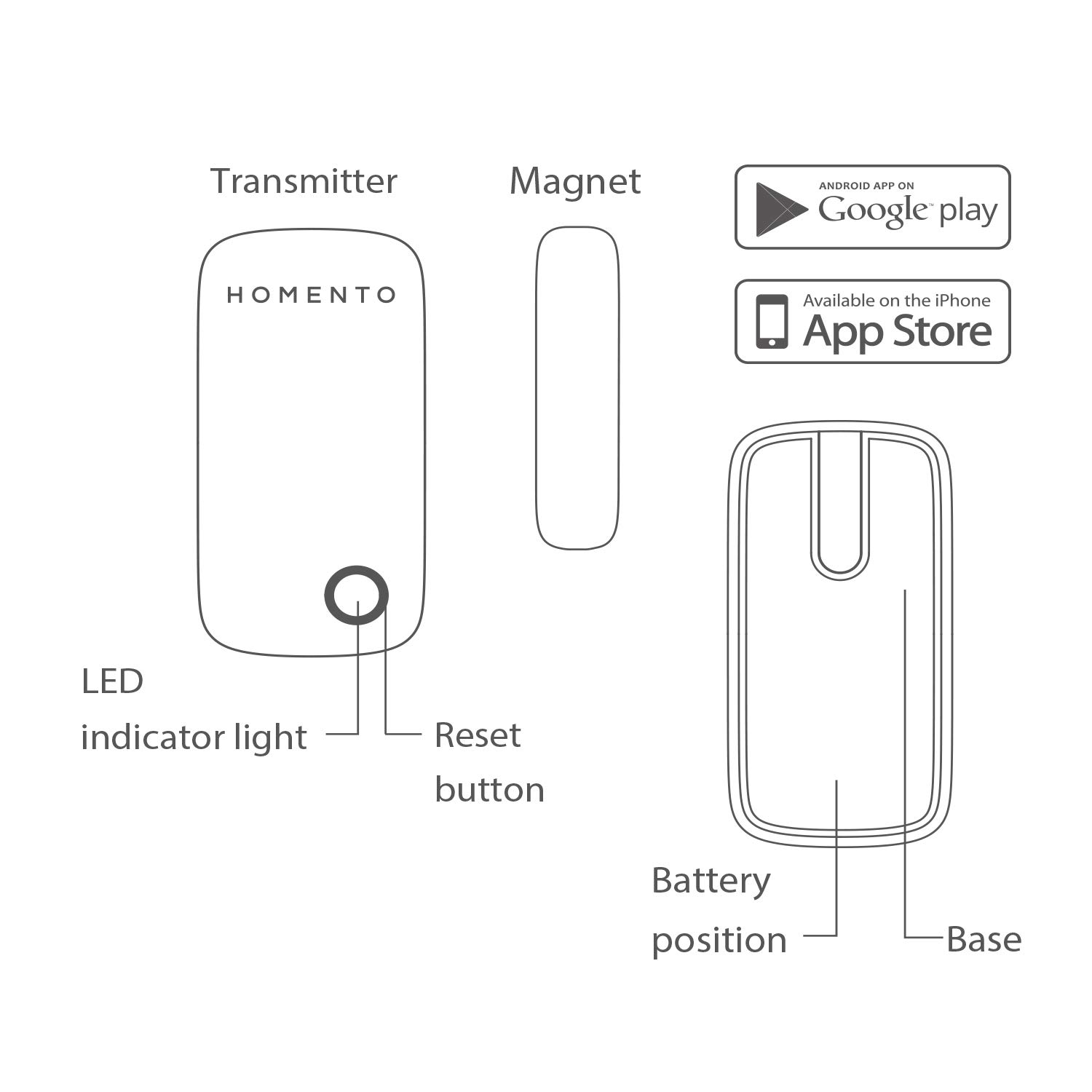 Transmitter

Magnet

ANDROID APP ON
Google play

Available on the iPhone
App Store

HOMENTO

LED
indicator light

Reset
button

Battery
position

Base