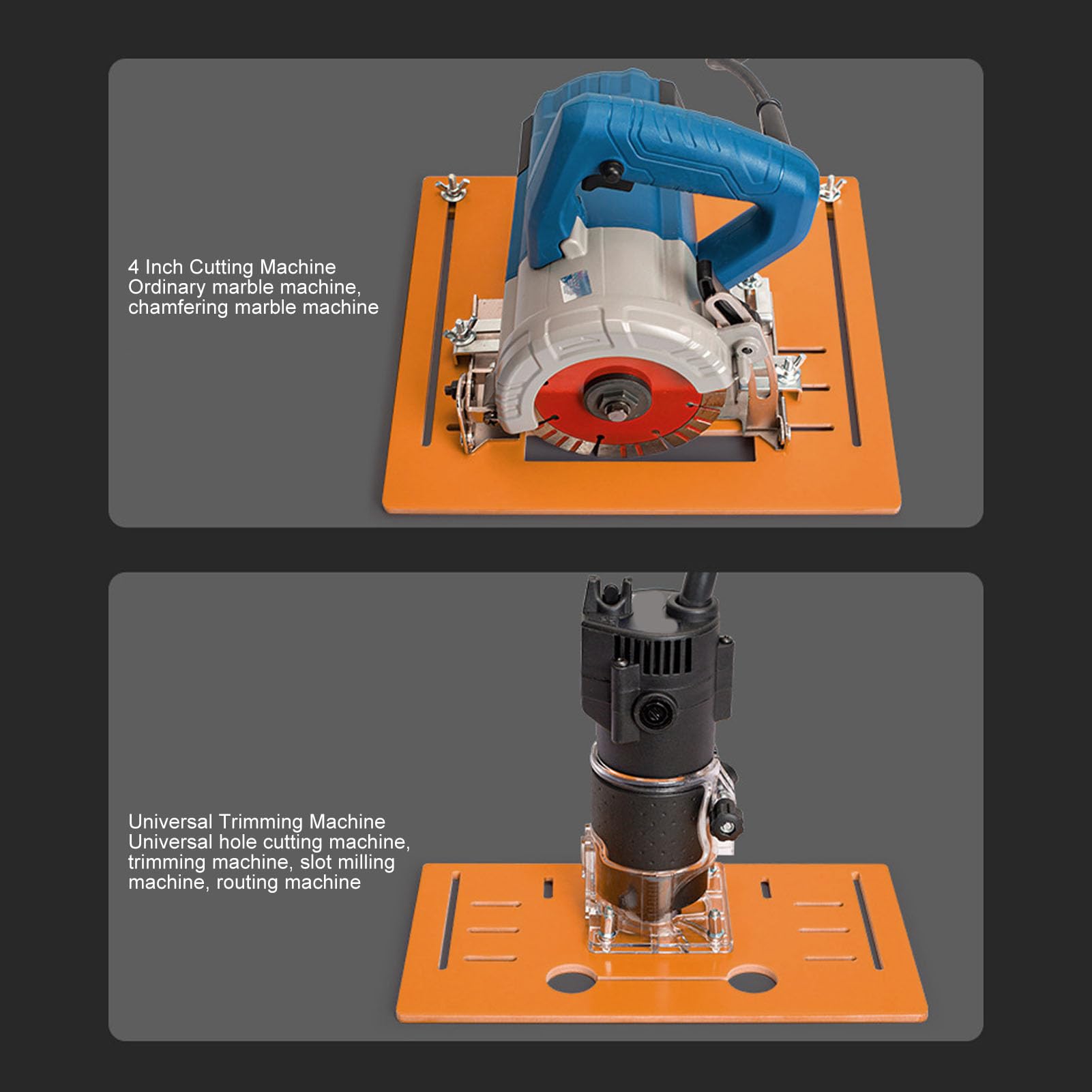 4 Inch Cutting Machine
Ordinary marble machine, chamfering marble machine

Universal Trimming Machine
Universal hole cutting machine, trimming machine, slot milling machine, routing machine