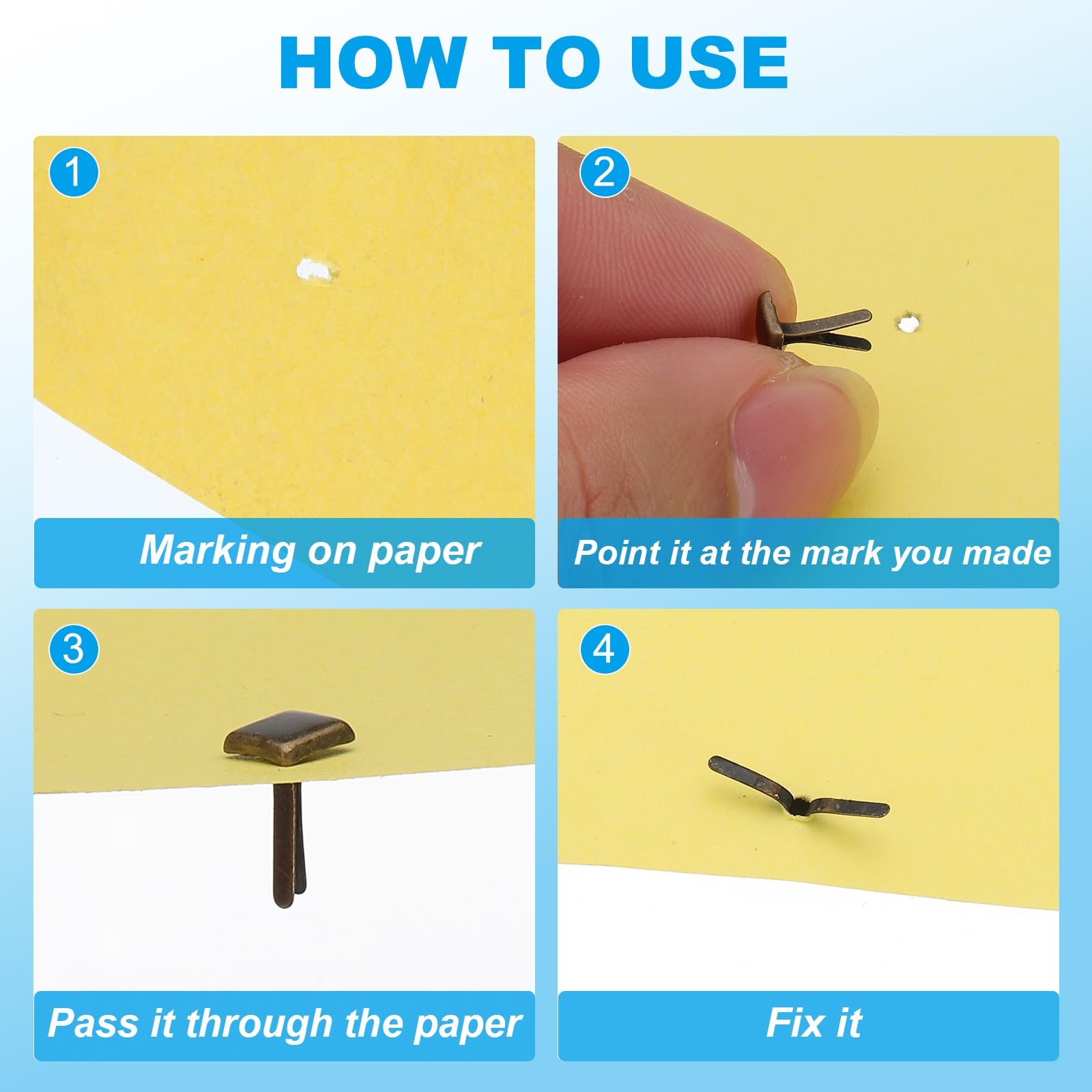 HOW TO USE

1

Marking on paper

2

Point it at the mark you made

3

Pass it through the paper

4

Fix it