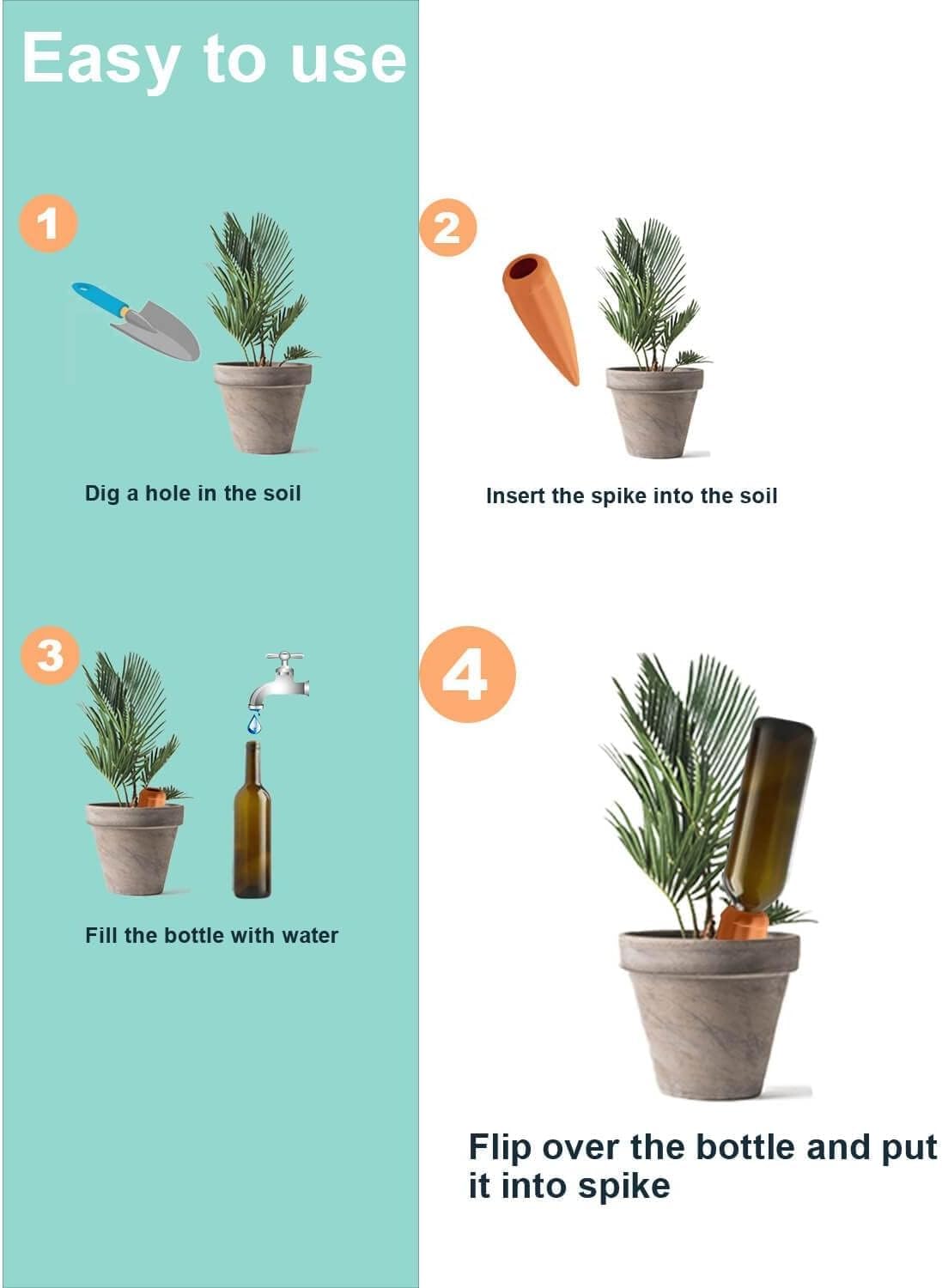 Easy to use

1

Dig a hole in the soil

2

Insert the spike into the soil

3

Fill the bottle with water

4

Flip over the bottle and put it into spike