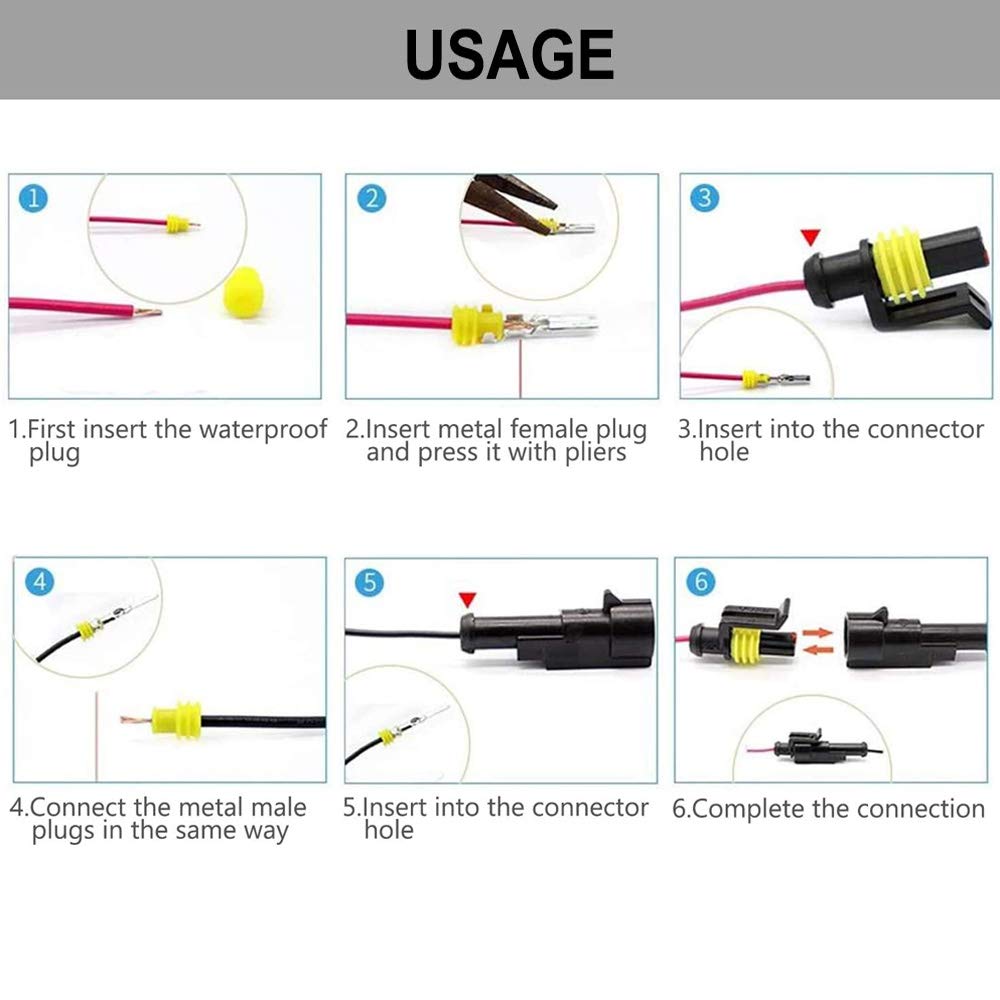 USAGE

1

1.First insert the waterproof plug

2

2.Insert metal female plug and press it with pliers

3

3.Insert into the connector hole

4

4.Connect the metal male plugs in the same way

5

5.Insert into the connector hole

6

6.Complete the connection