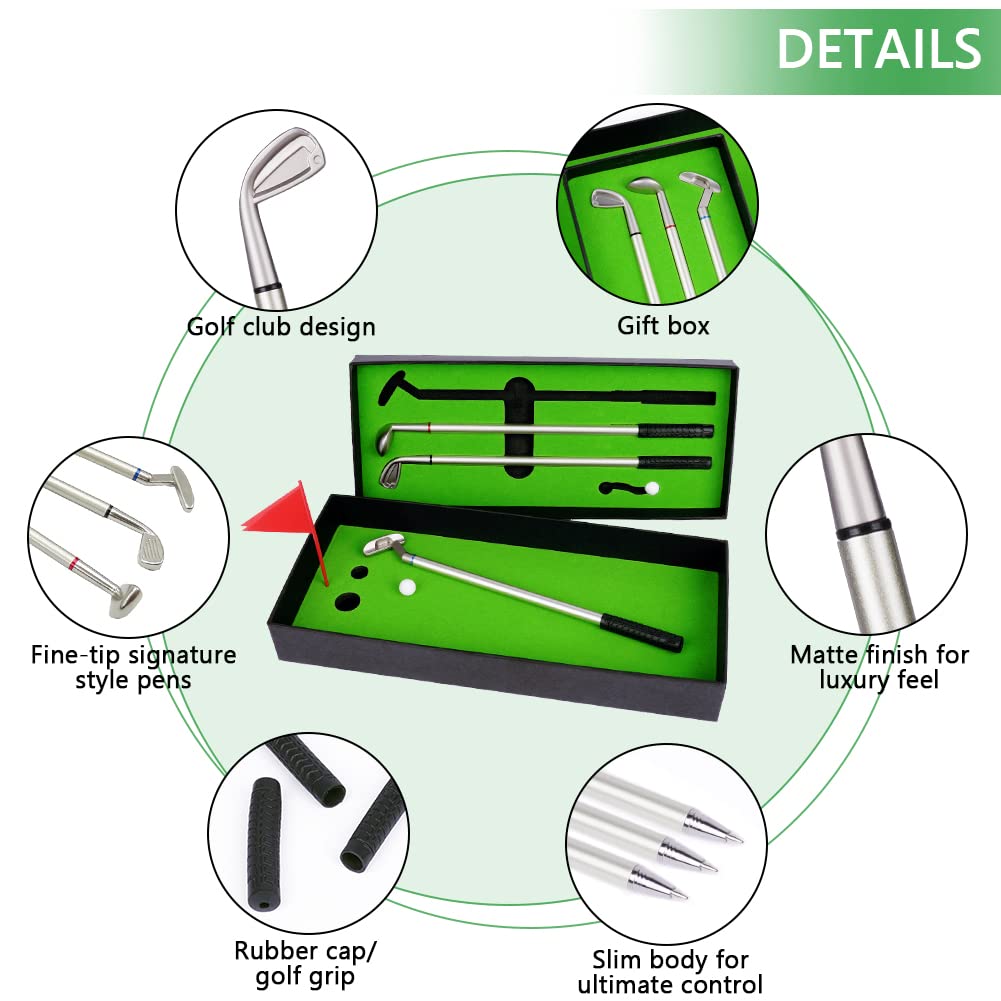 DETAILS

Golf club design

Gift box

Fine-tip signature style pens

Matte finish for luxury feel

Rubber cap/ golf grip

Slim body for ultimate control