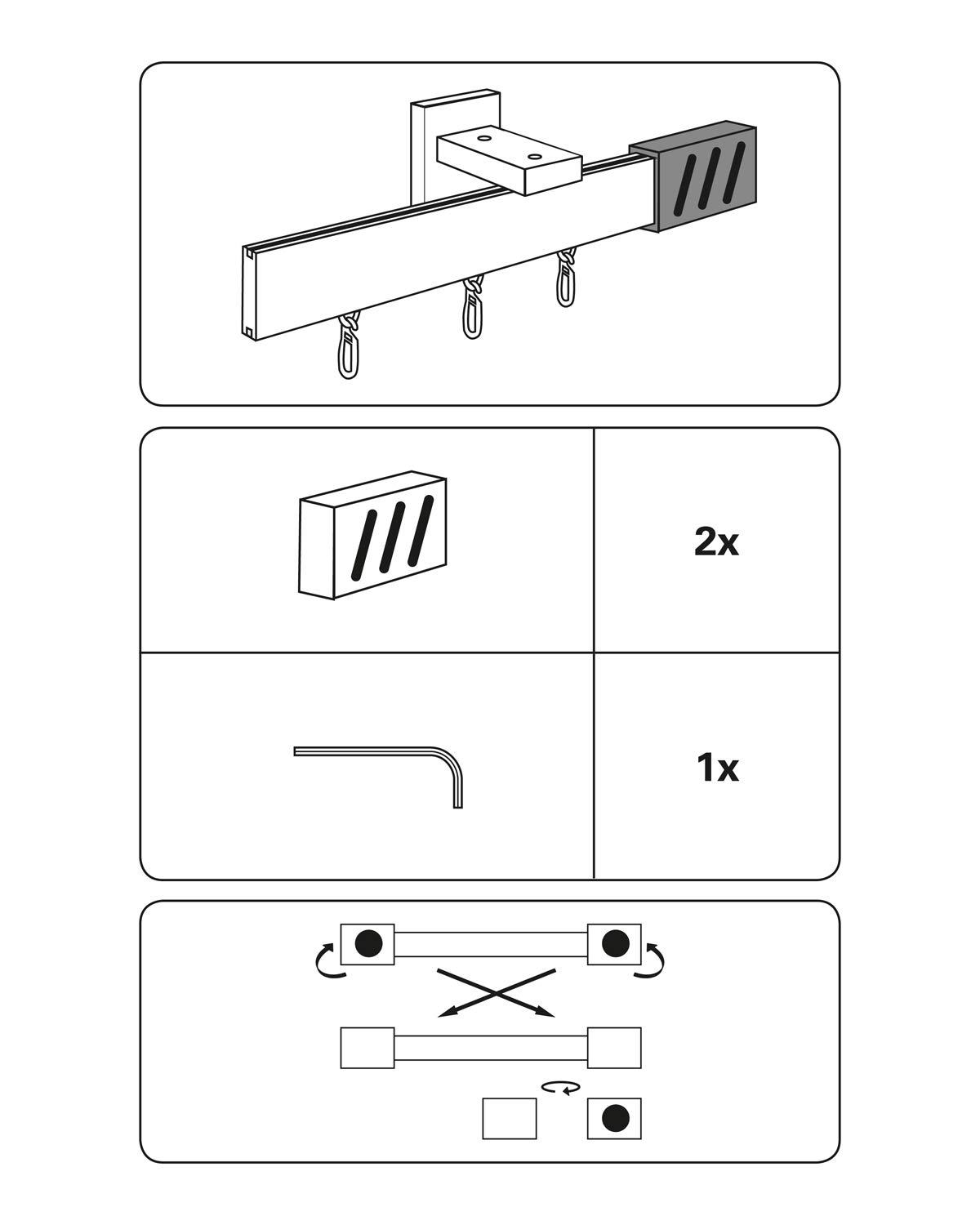 2x

1x