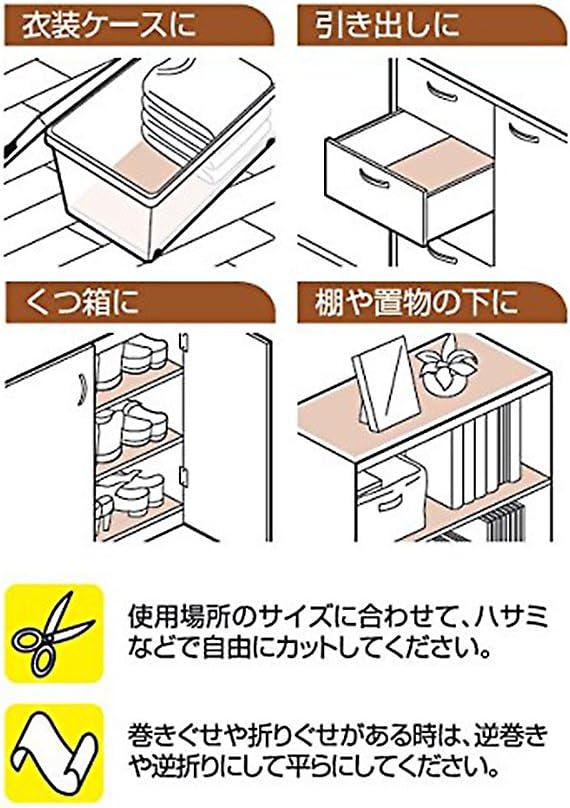 衣装ケースに

引き出しに

くつ箱に

棚や置物の下に

使用場所のサイズに合わせて、ハサミなどで自由にカットしてください。

巻きぐせや折りぐせがある時は、逆巻きや逆折りにして平らにしてください。