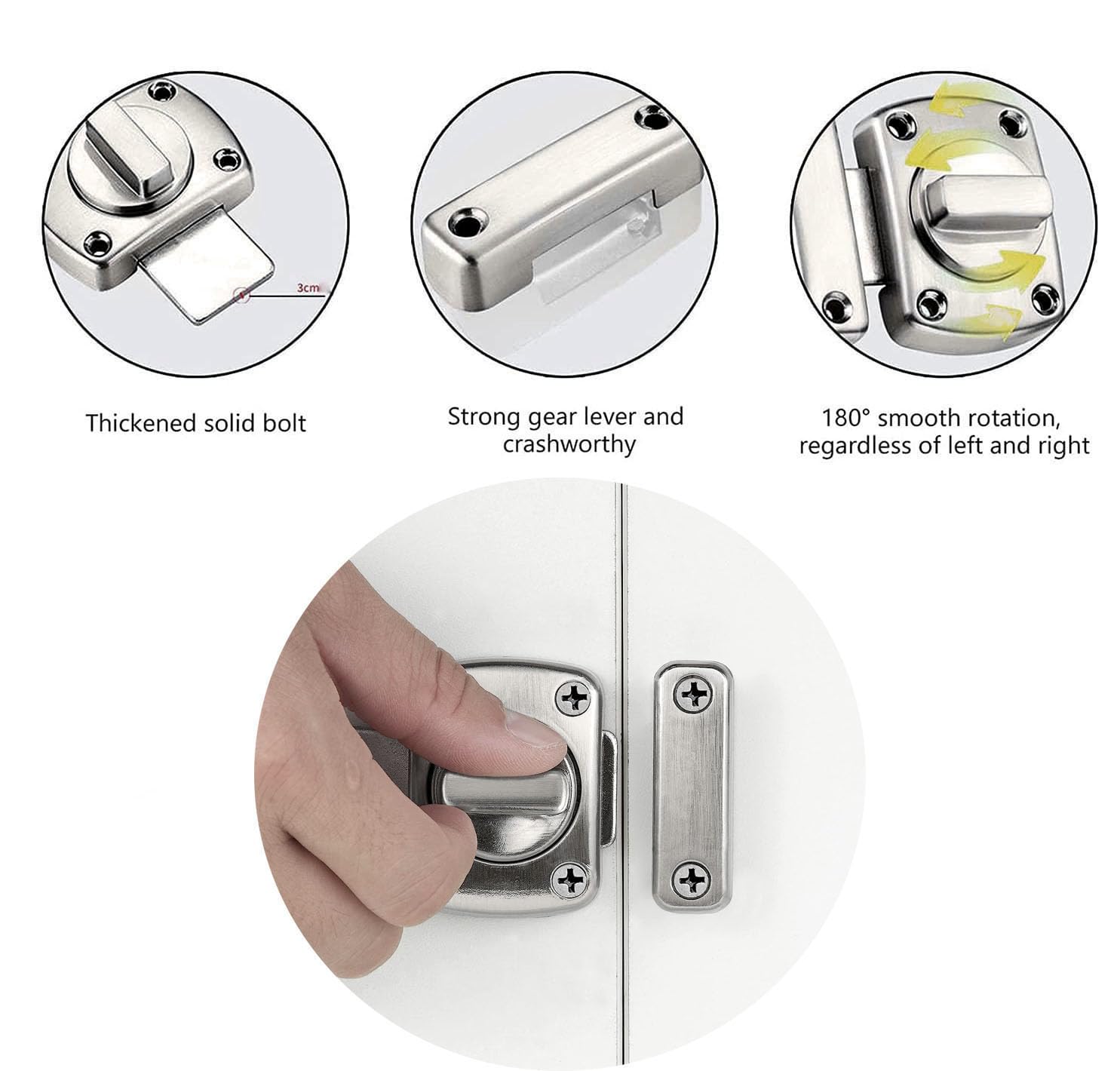 3cm

Thickened solid bolt

Strong gear lever and crashworthy

180° smooth rotation, regardless of left and right