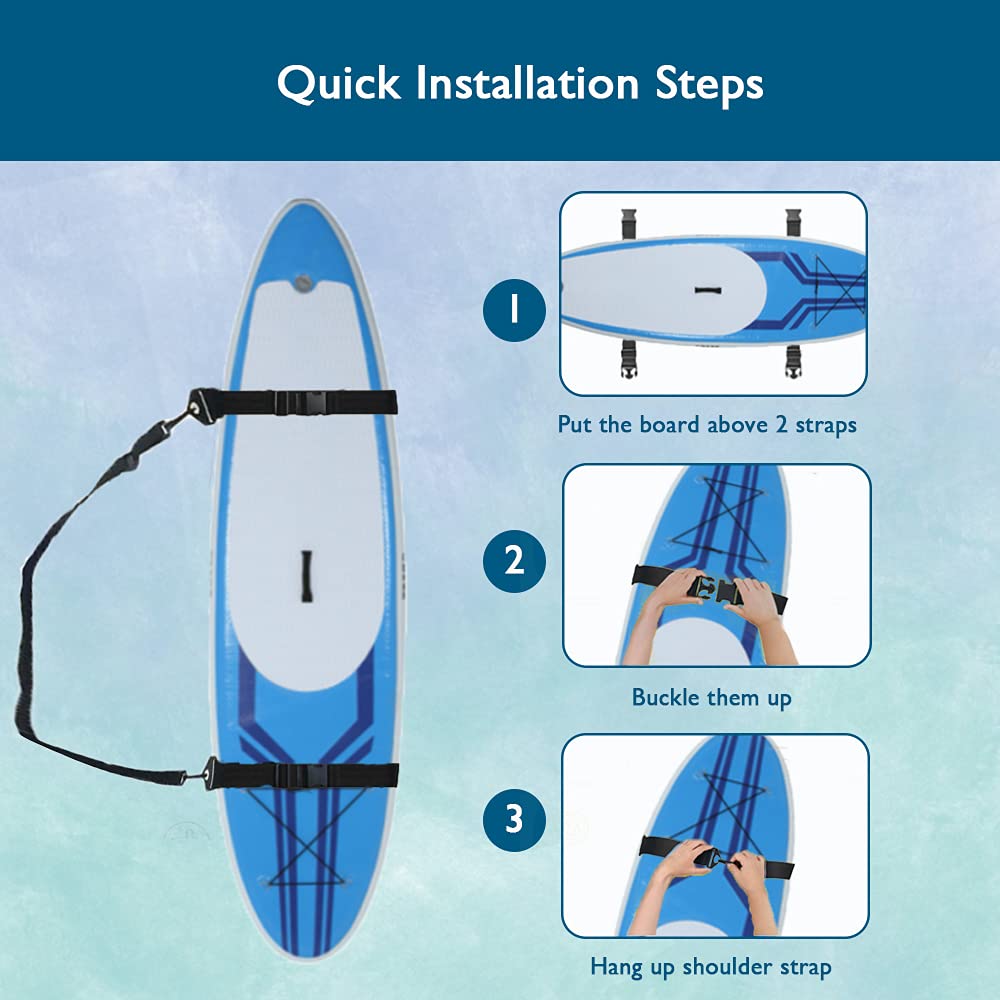 Quick Installation Steps

1

Put the board above 2 straps

2

Buckle them up

3

Hang up shoulder strap