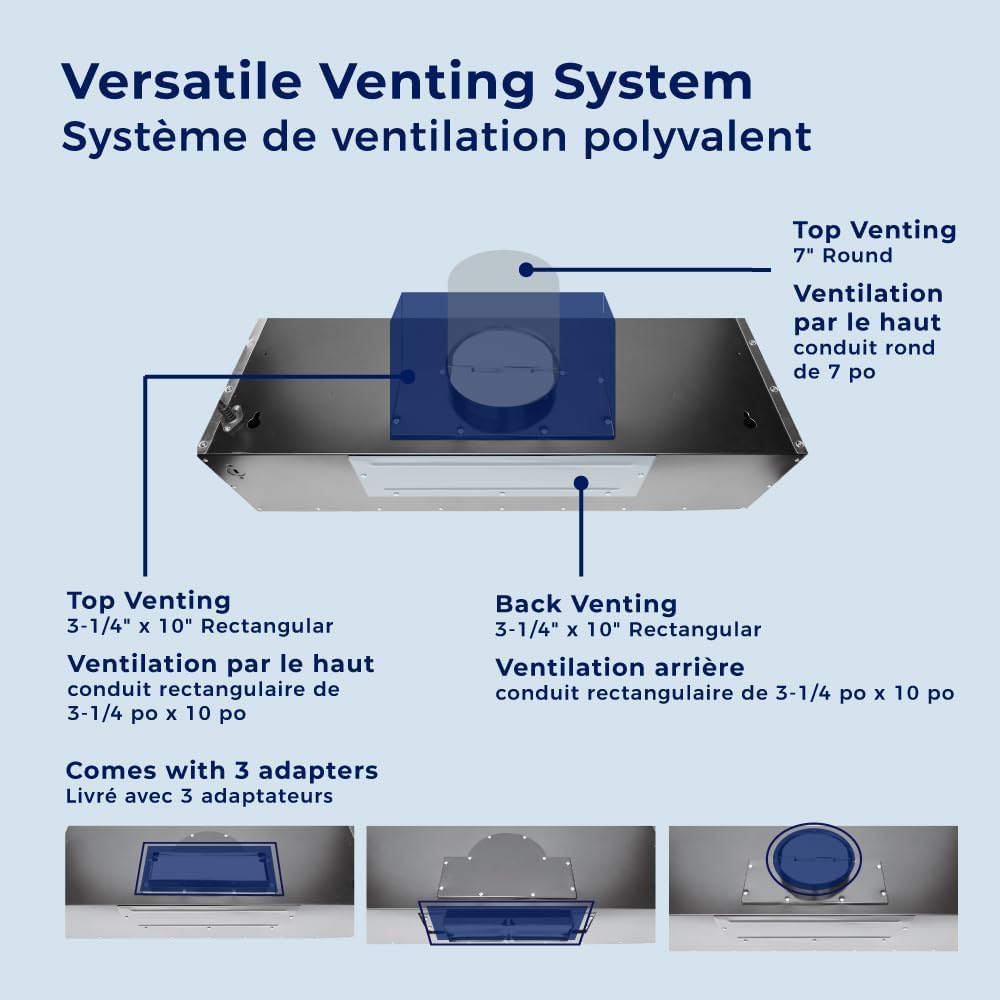 Versatile Venting System
Système de ventilation polyvalent

Top Venting
7" Round

Ventilation par le haut
conduit rond de 7 po

Top Venting
3-1/4" x 10" Rectangular

Ventilation par le haut
conduit rectangulaire de 3-1/4 po x 10 po

Back Venting
3-1/4" x 10" Rectangular

Ventilation arrière
conduit rectangulaire de 3-1/4 po x 10 po

Comes with 3 adapters
Livré avec 3 adaptateurs