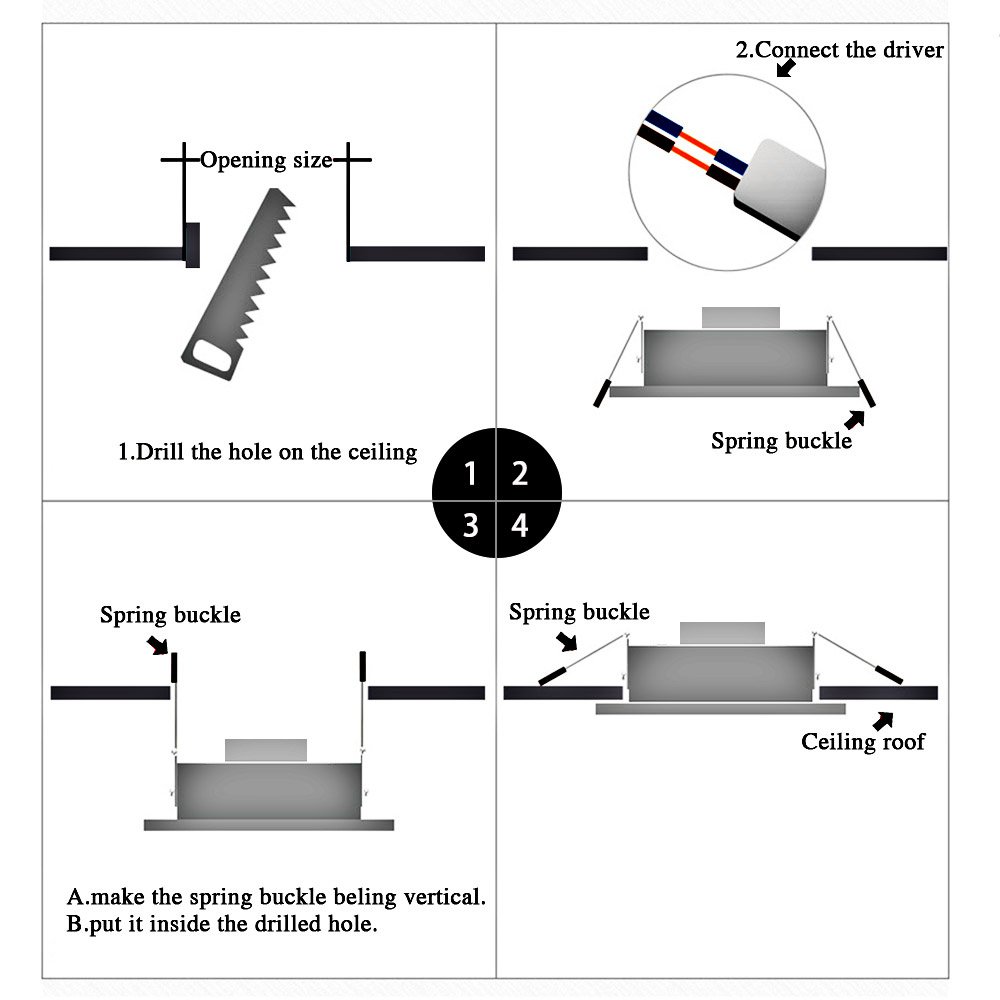 Opening size

1.Drill the hole on the ceiling

2.Connect the driver

Spring buckle

1 2
3 4

Spring buckle

A.make the spring buckle beling vertical.
B.put it inside the drilled hole.

Spring buckle

Ceiling roof