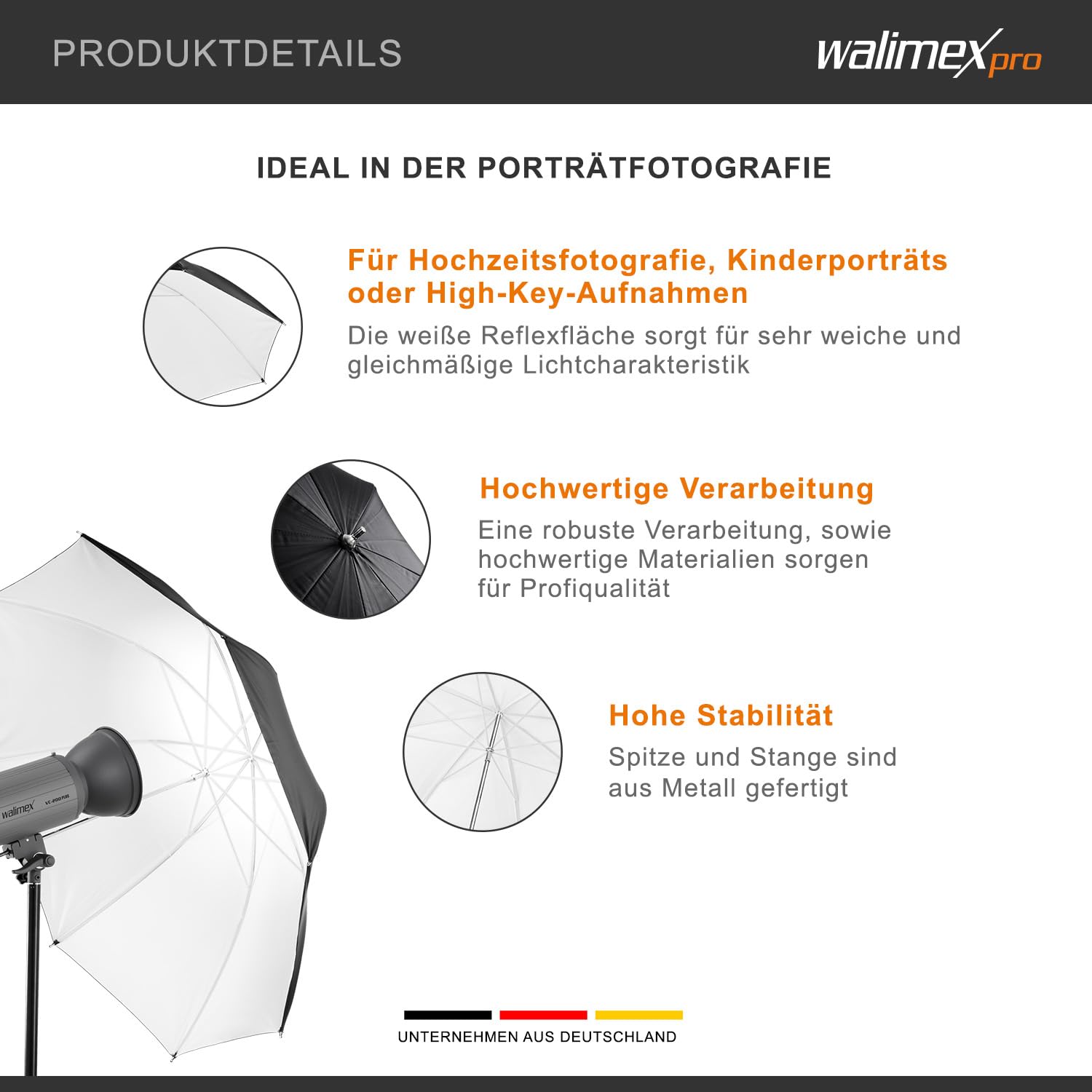 PRODUKTDETAILS

walimex pro

IDEAL IN DER PORTRÄTFOTOGRAFIE

Für Hochzeitsfotografie, Kinderporträts oder High-Key-Aufnahmen

Die weiße Reflexfläche sorgt für sehr weiche und gleichmäßige Lichtcharakteristik

Hochwertige Verarbeitung

Eine robuste Verarbeitung, sowie hochwertige Materialien sorgen für Profiqualität

Hohe Stabilität

Spitze und Stange sind aus Metall gefertigt

walimex

VC-200 PLUS

UNTERNEHMEN AUS DEUTSCHLAND