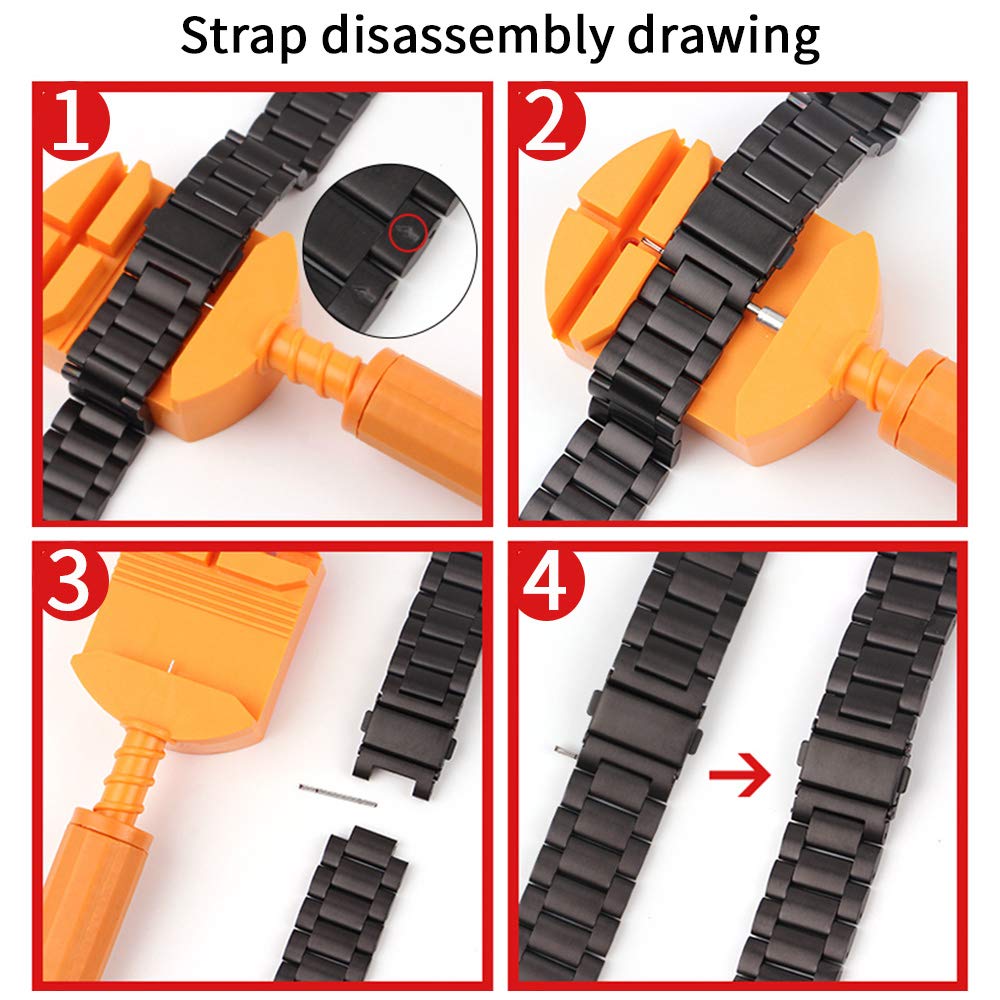 Strap disassembly drawing

1

2

3

4