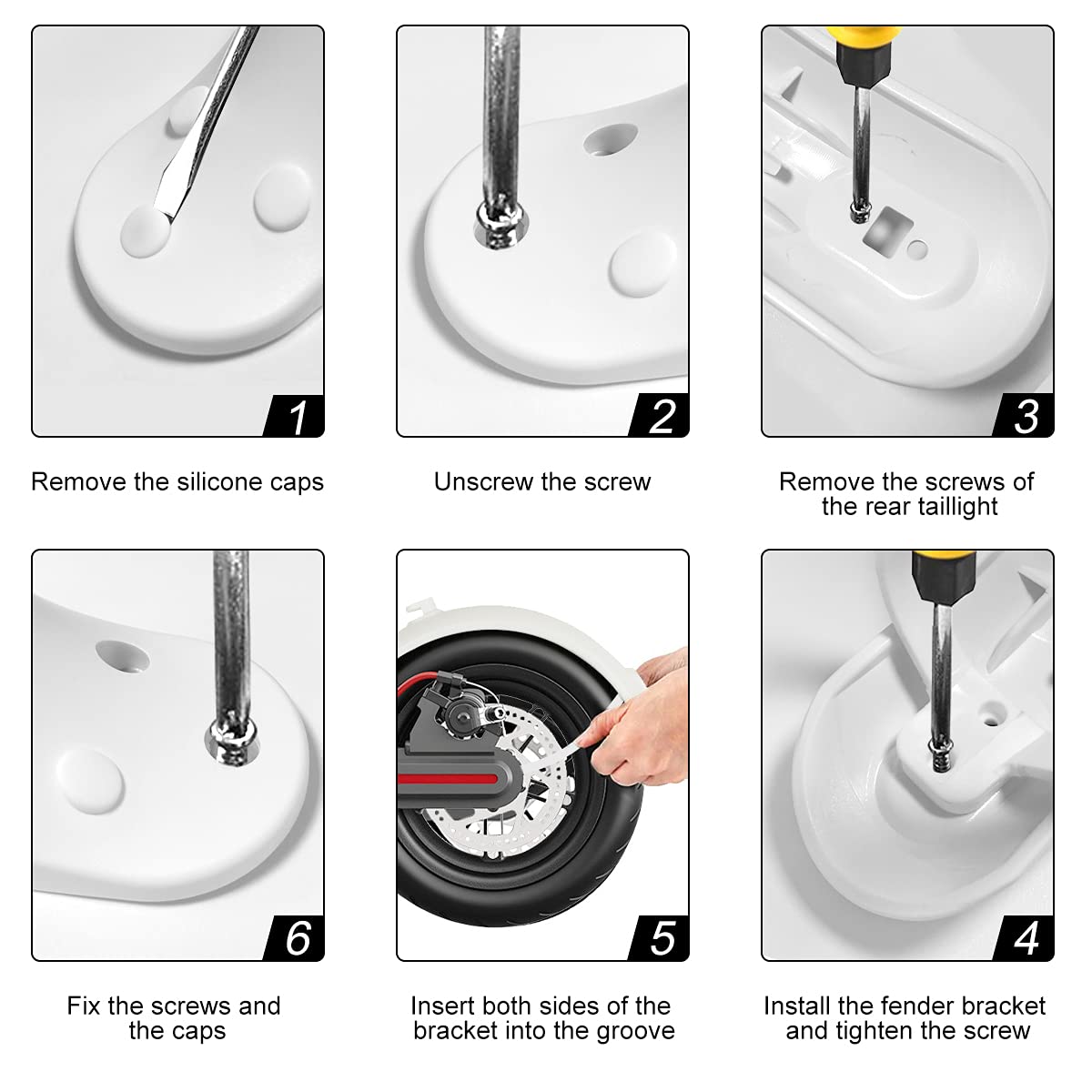 1

Remove the silicone caps

2

Unscrew the screw

3

Remove the screws of the rear taillight

6

Fix the screws and the caps

5

Insert both sides of the bracket into the groove

4

Install the fender bracket and tighten the screw