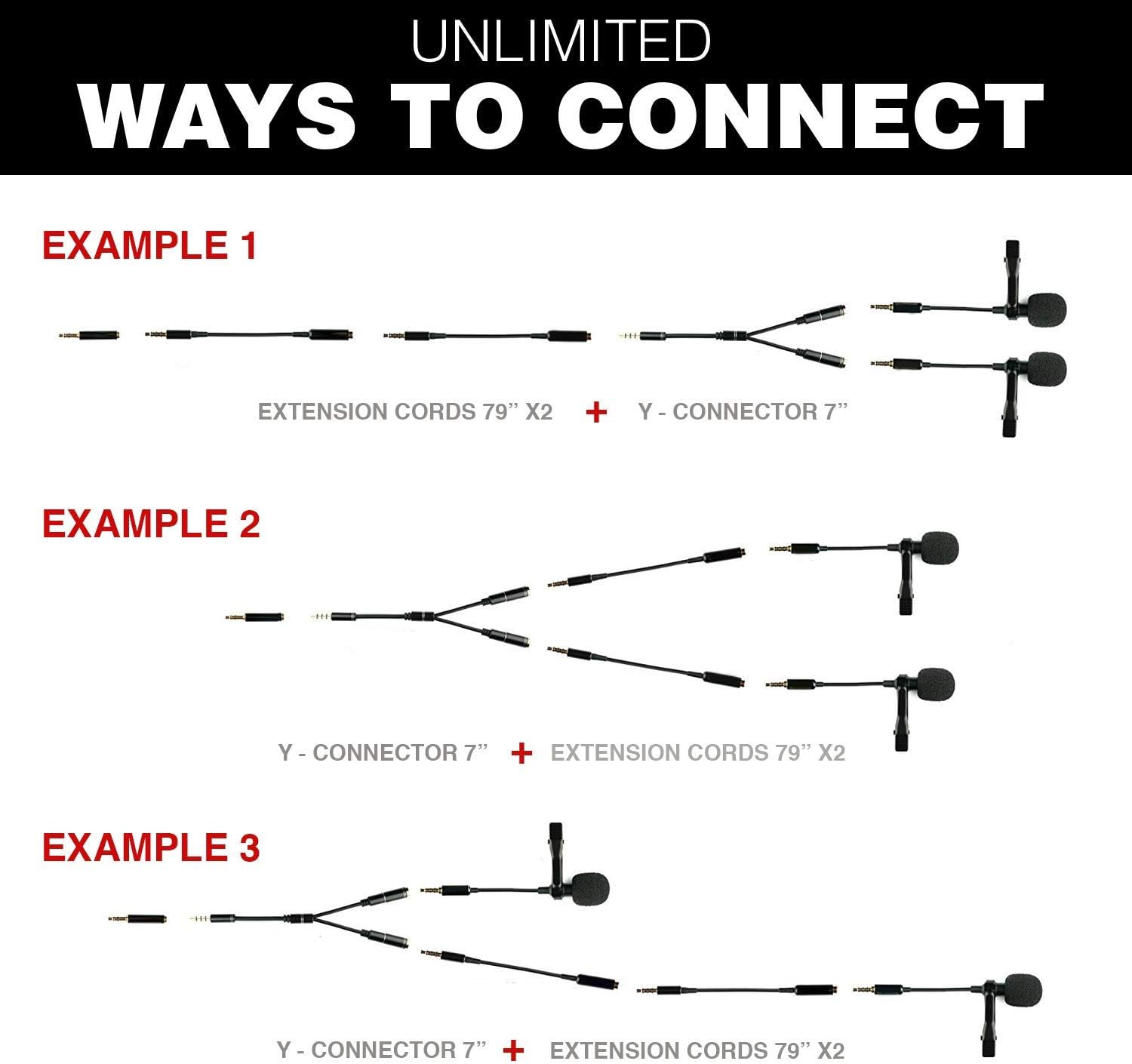 UNLIMITED
WAYS TO CONNECT

EXAMPLE 1

EXTENSION CORDS 79” X2 + Y - CONNECTOR 7”

EXAMPLE 2

Y - CONNECTOR 7” + EXTENSION CORDS 79” X2

EXAMPLE 3

Y - CONNECTOR 7” + EXTENSION CORDS 79” X2