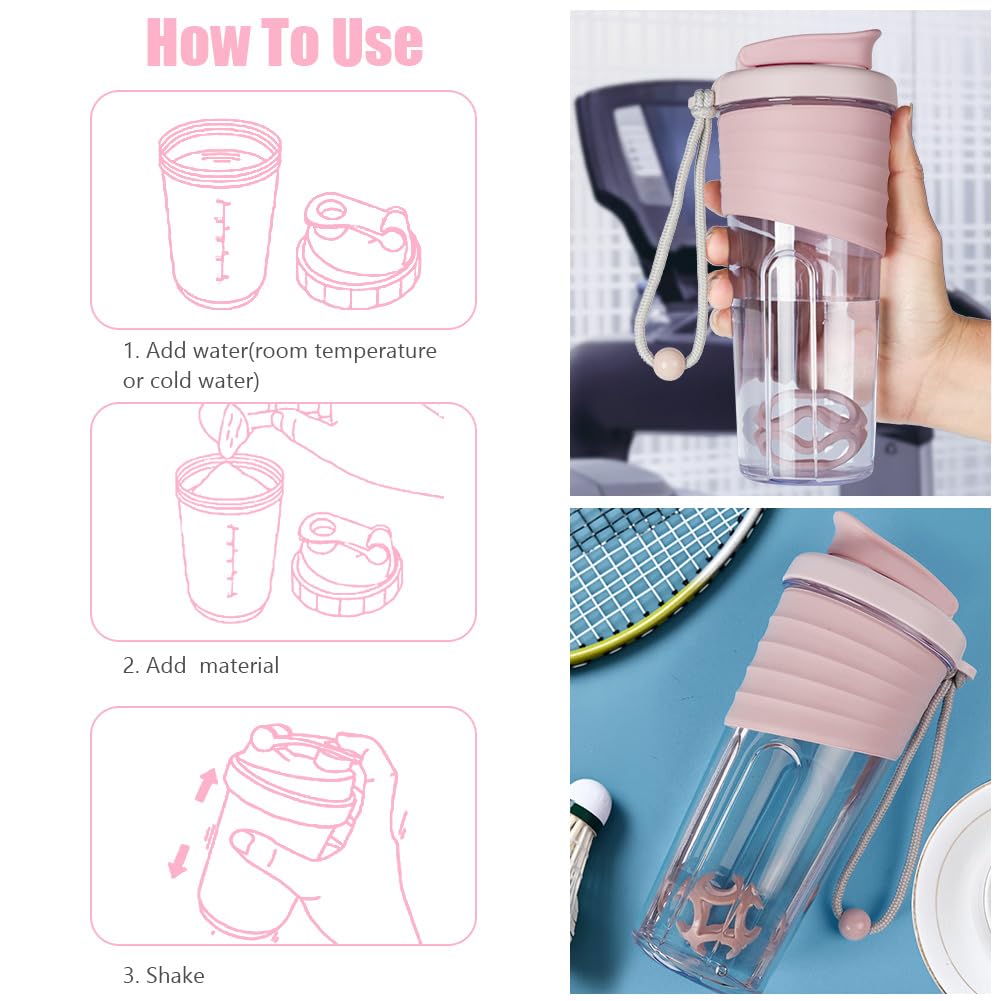 How To Use

1. Add water(room temperature or cold water)

2. Add material

3. Shake