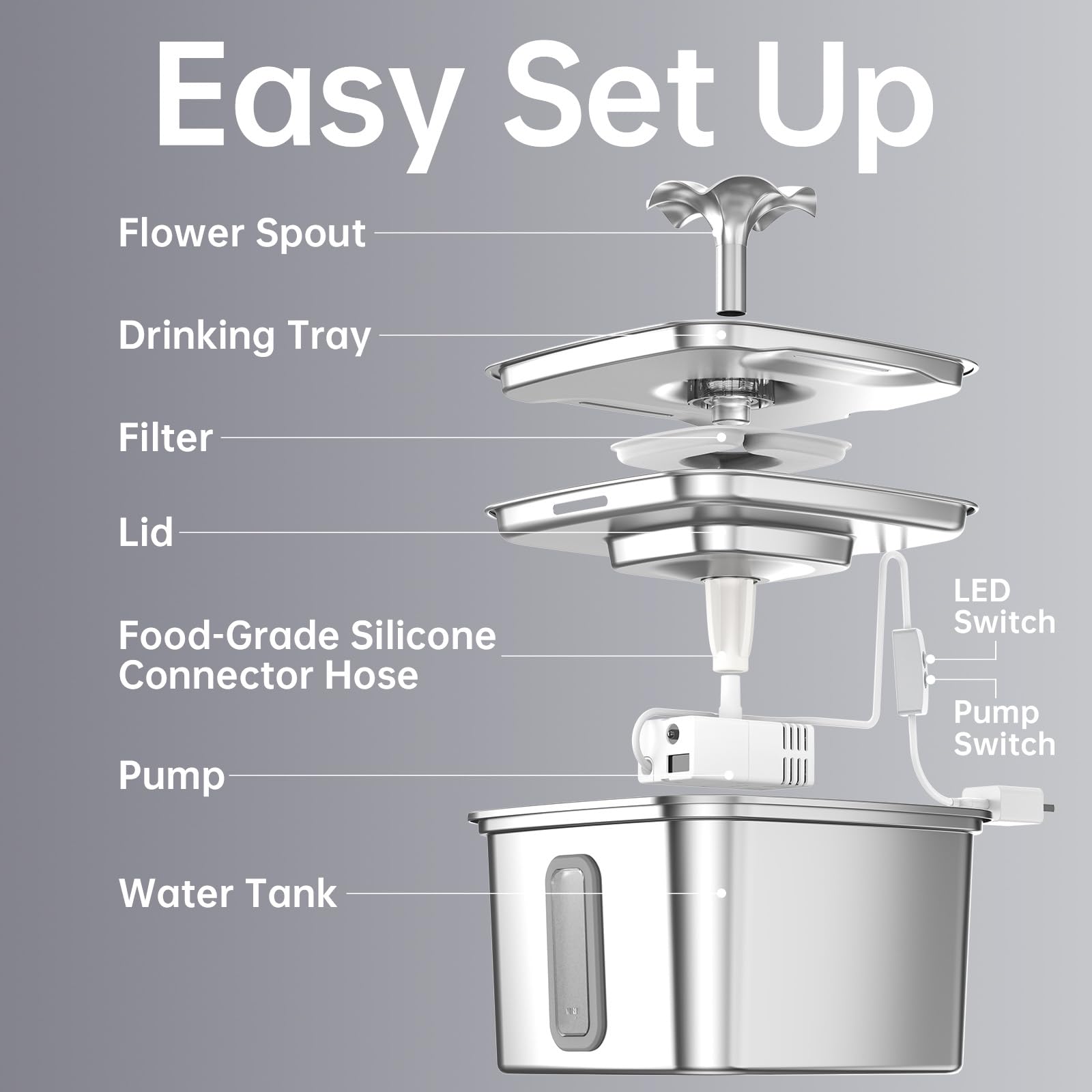 Easy Set Up

Flower Spout

Drinking Tray

Filter

Lid

Food-Grade Silicone Connector Hose

Pump

Water Tank

LED Switch

Pump Switch