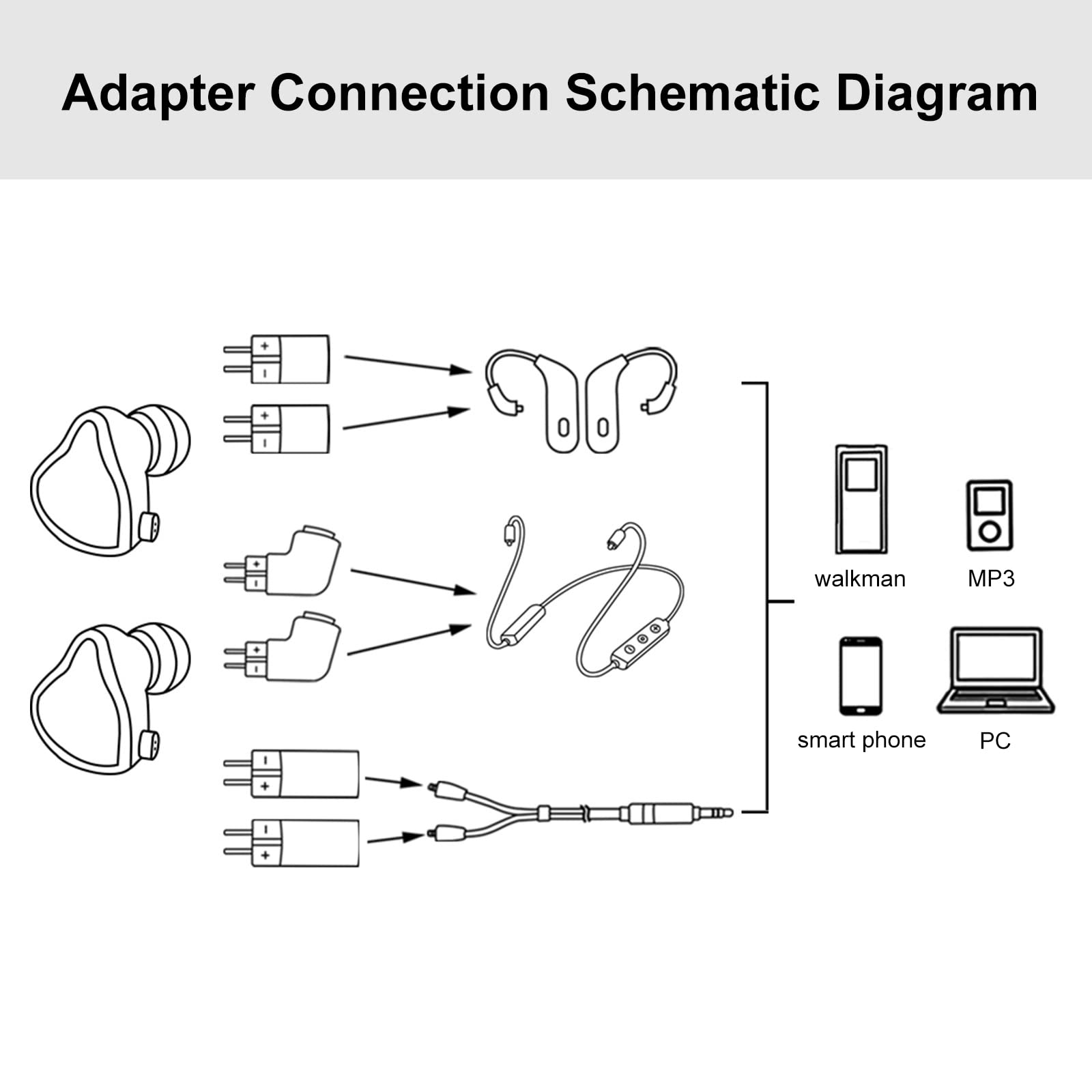 Adapter Connection Schematic Diagram

+
-
+
-
+
-
+
-
-
+
-
+

walkman
MP3
smart phone
PC