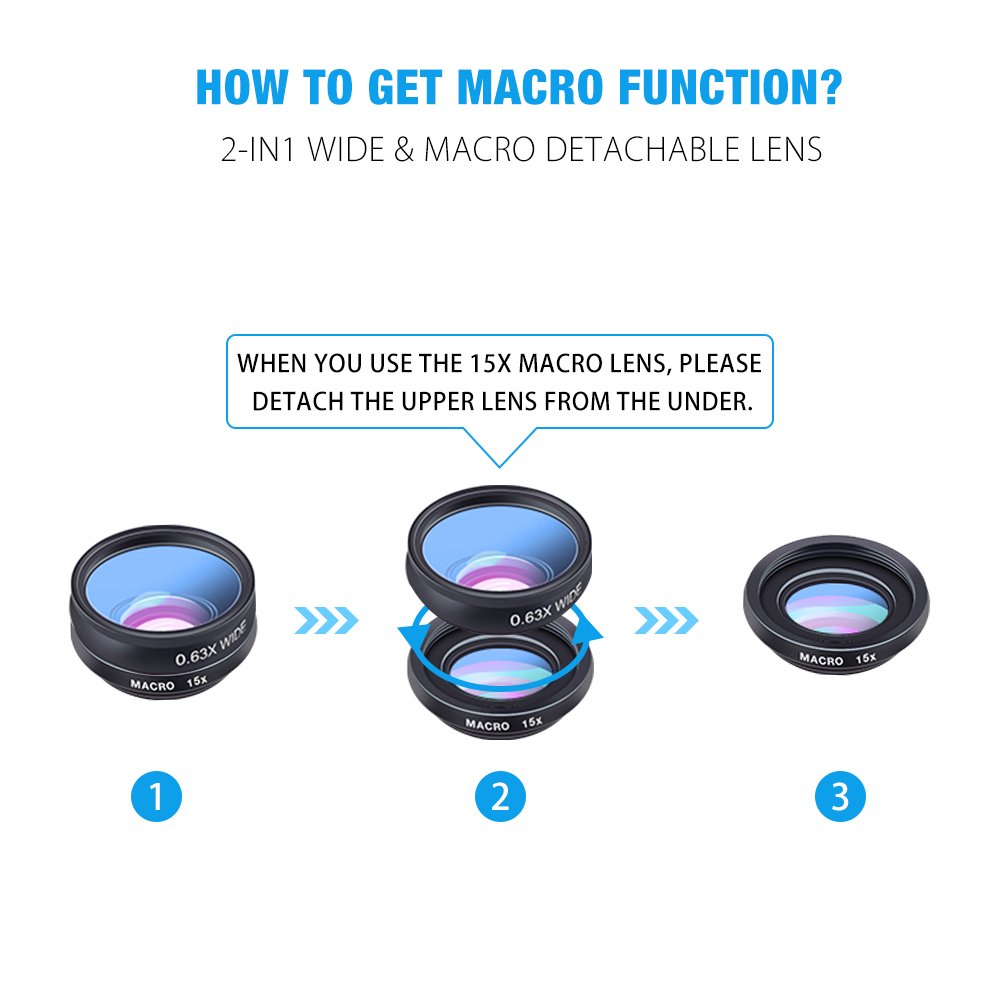 HOW TO GET MACRO FUNCTION?

2-IN1 WIDE & MACRO DETACHABLE LENS

WHEN YOU USE THE 15X MACRO LENS, PLEASE DETACH THE UPPER LENS FROM THE UNDER.

0.63X WIDE
MACRO 15x

0.63X WIDE
MACRO 15x

MACRO 15x

1

2

3