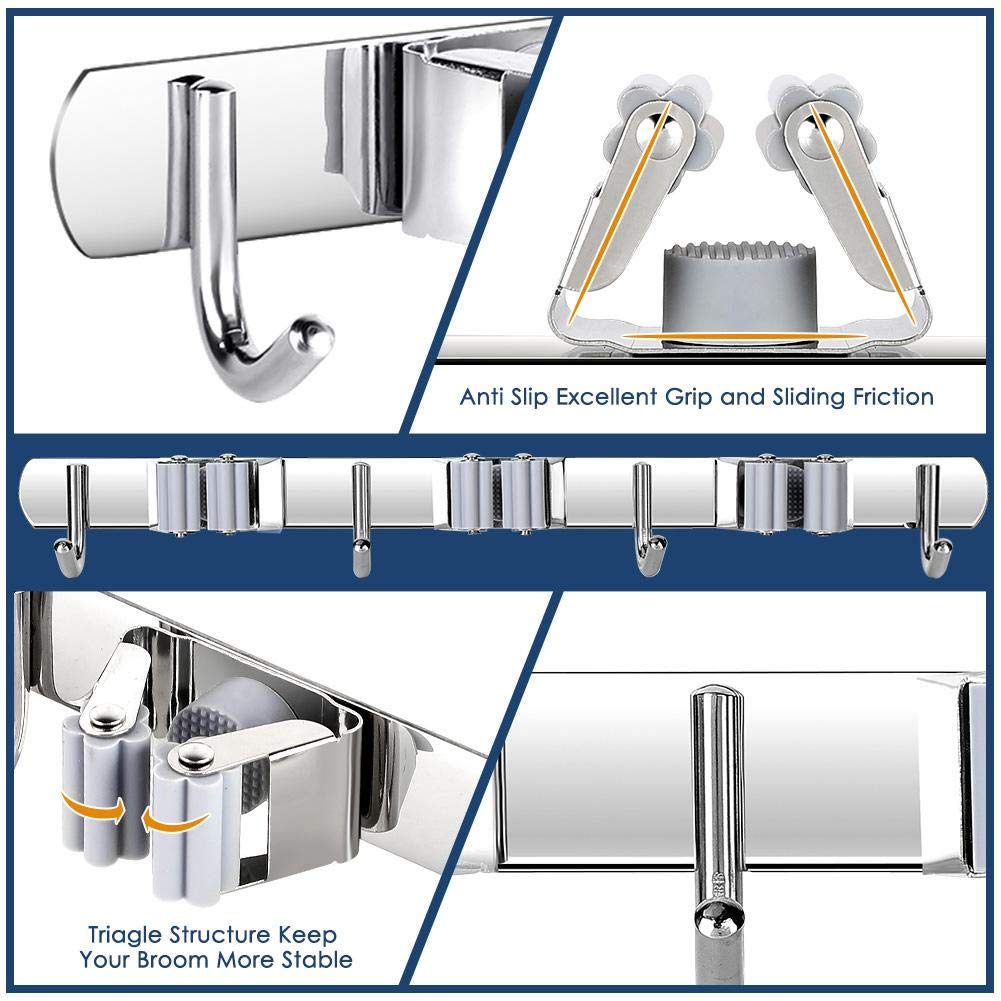 Anti Slip Excellent Grip and Sliding Friction

Triagle Structure Keep Your Broom More Stable