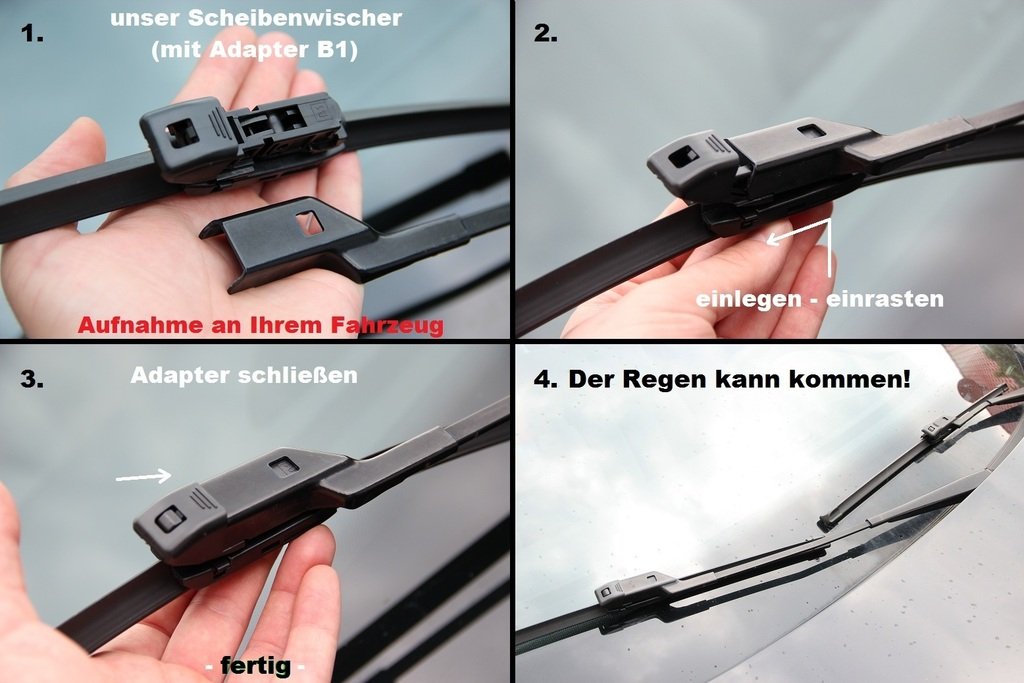 1. unser Scheibenwischer (mit Adapter B1)

Aufnahme an Ihrem Fahrzeug

2.

einlegen - einrasten

3. Adapter schließen

- fertig -

4. Der Regen kann kommen!