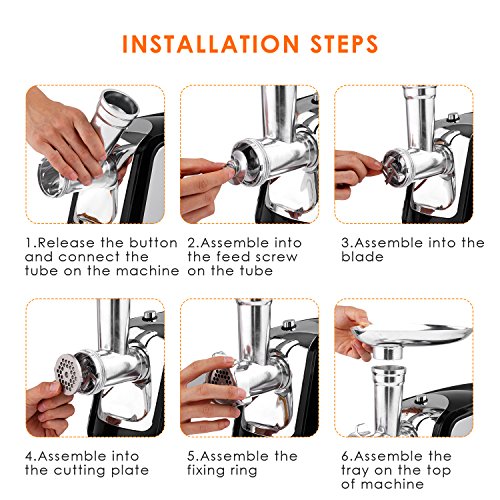 INSTALLATION STEPS

1.Release the button and connect the tube on the machine

2.Assemble into the feed screw on the tube

3.Assemble into the blade

4.Assemble into the cutting plate

5.Assemble the fixing ring

6.Assemble the tray on the top of machine