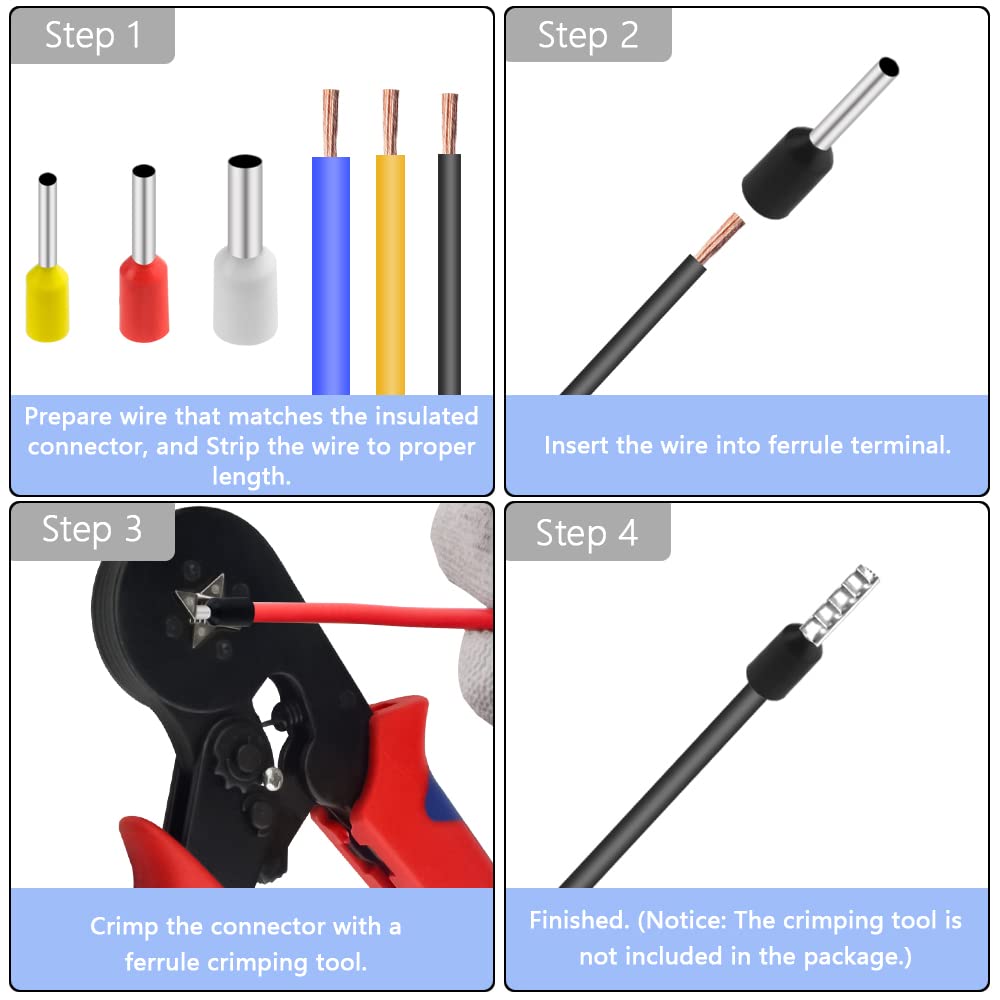 Step 1

Prepare wire that matches the insulated connector, and Strip the wire to proper length.

Step 2

Insert the wire into ferrule terminal.

Step 3

Crimp the connector with a ferrule crimping tool.

Step 4

Finished. (Notice: The crimping tool is not included in the package.)