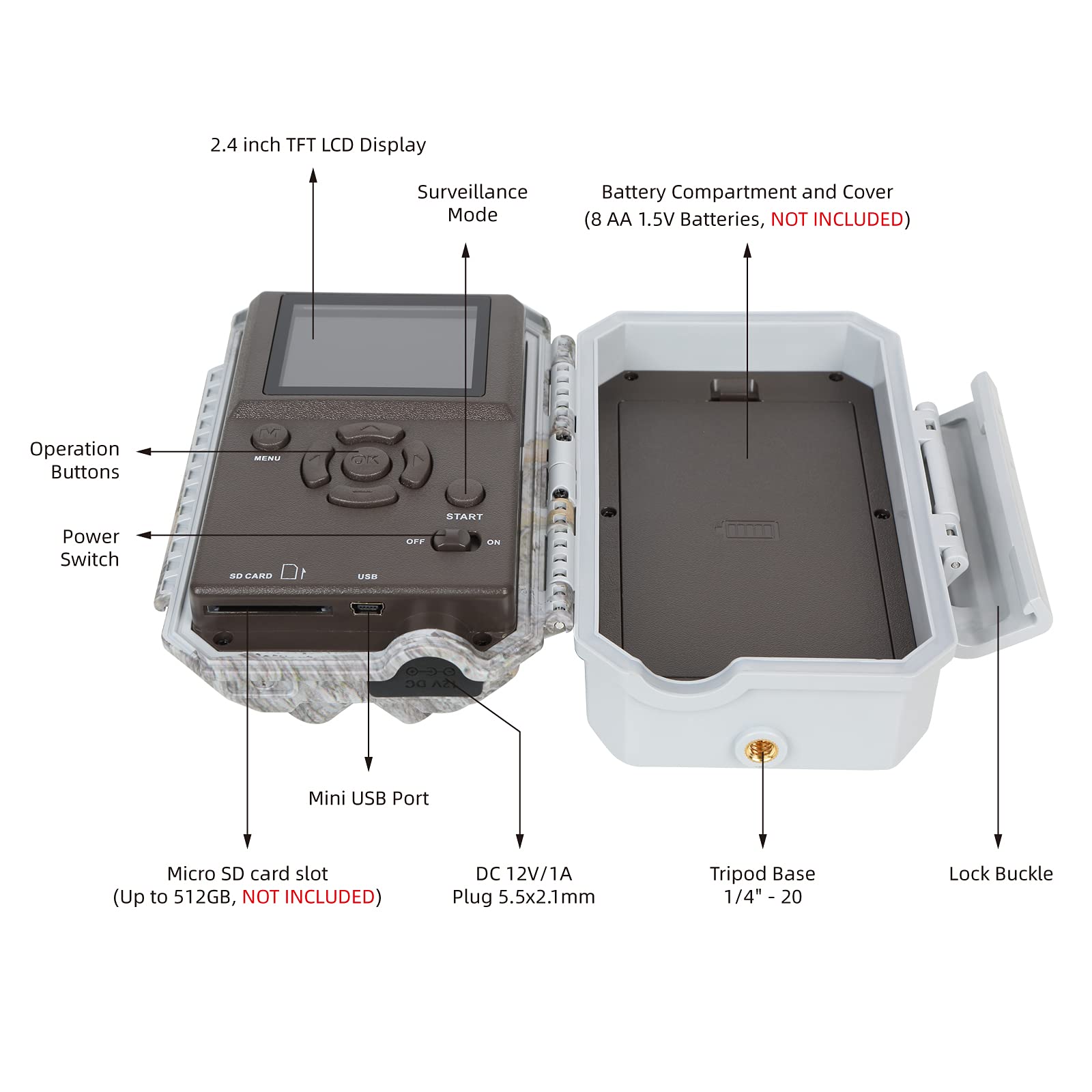 2.4 inch TFT LCD Display

Surveillance Mode

Battery Compartment and Cover (8 AA 1.5V Batteries, NOT INCLUDED)

Operation Buttons

M
MENU
OK
START

Power Switch

OFF
ON

SD CARD
USB

12V DC

Mini USB Port

Micro SD card slot (Up to 512GB, NOT INCLUDED)

DC 12V/1A Plug 5.5x2.1mm

Tripod Base 1/4" - 20

Lock Buckle