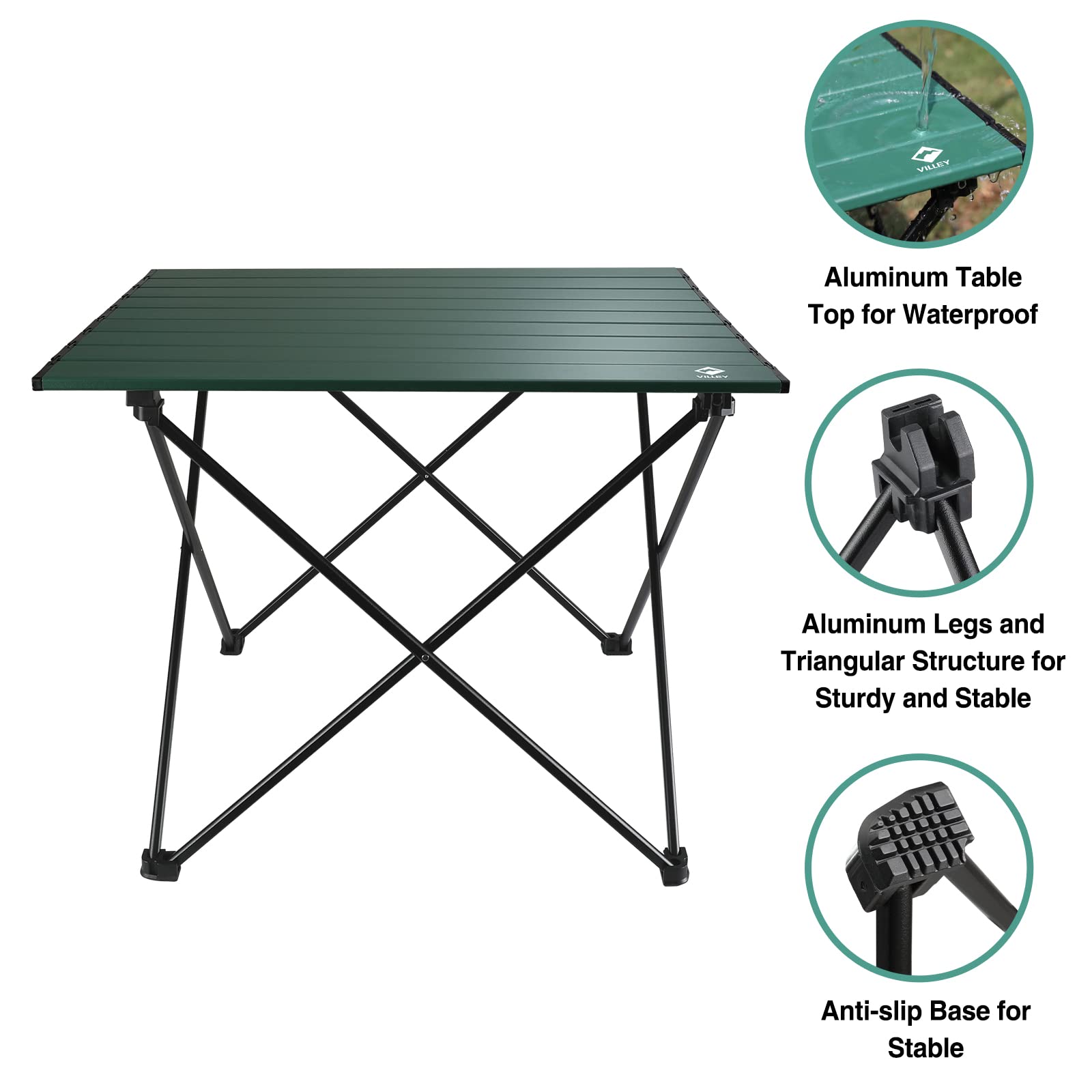 VILLEY

VILLEY

Aluminum Table Top for Waterproof

Aluminum Legs and Triangular Structure for Sturdy and Stable

Anti-slip Base for Stable