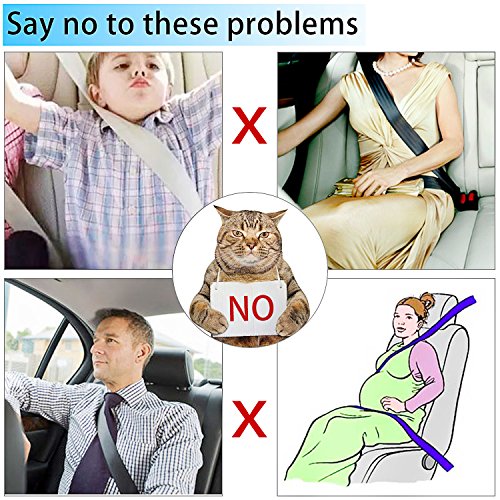 Say no to these problems

X

NO

X