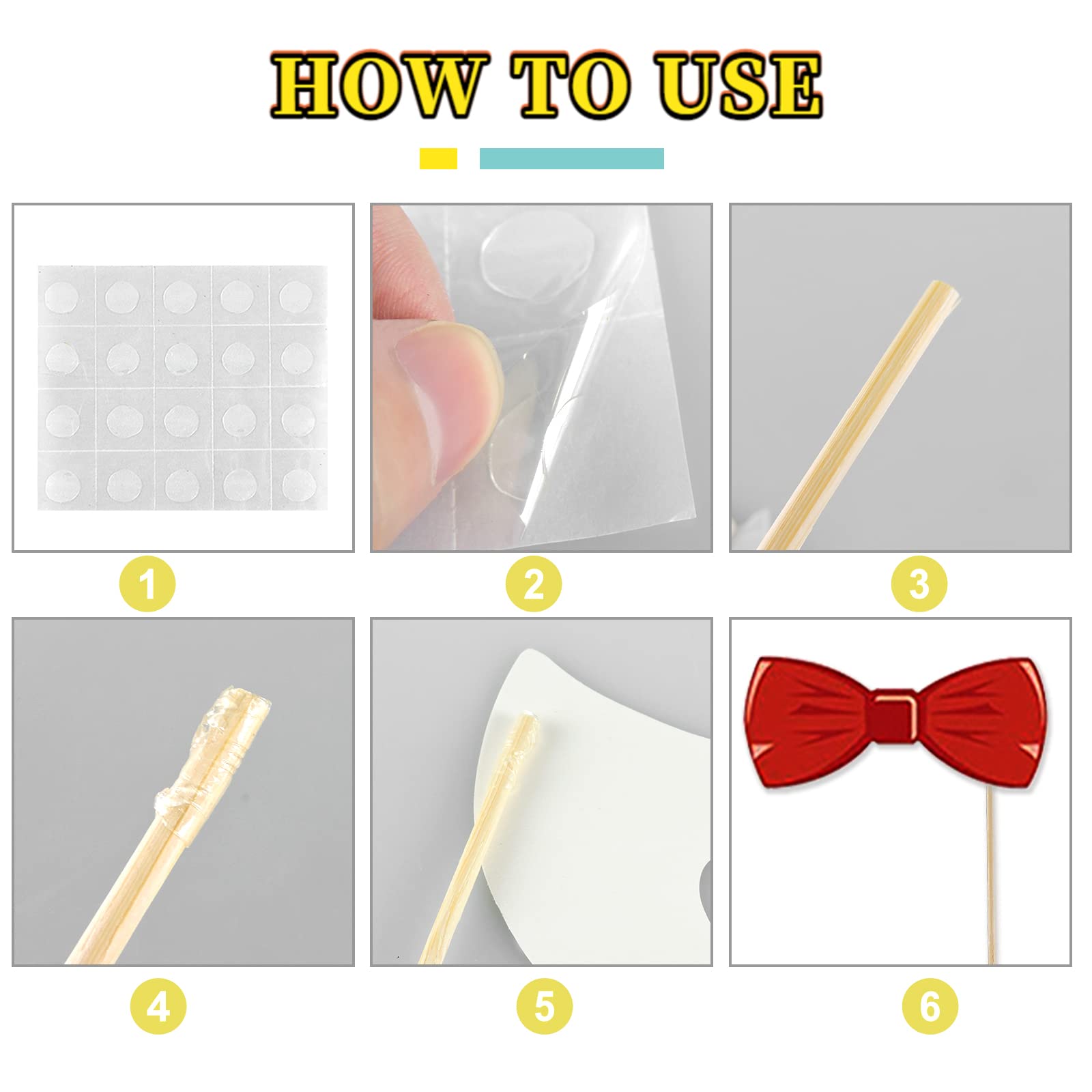 HOW TO USE

1

2

3

4

5

6