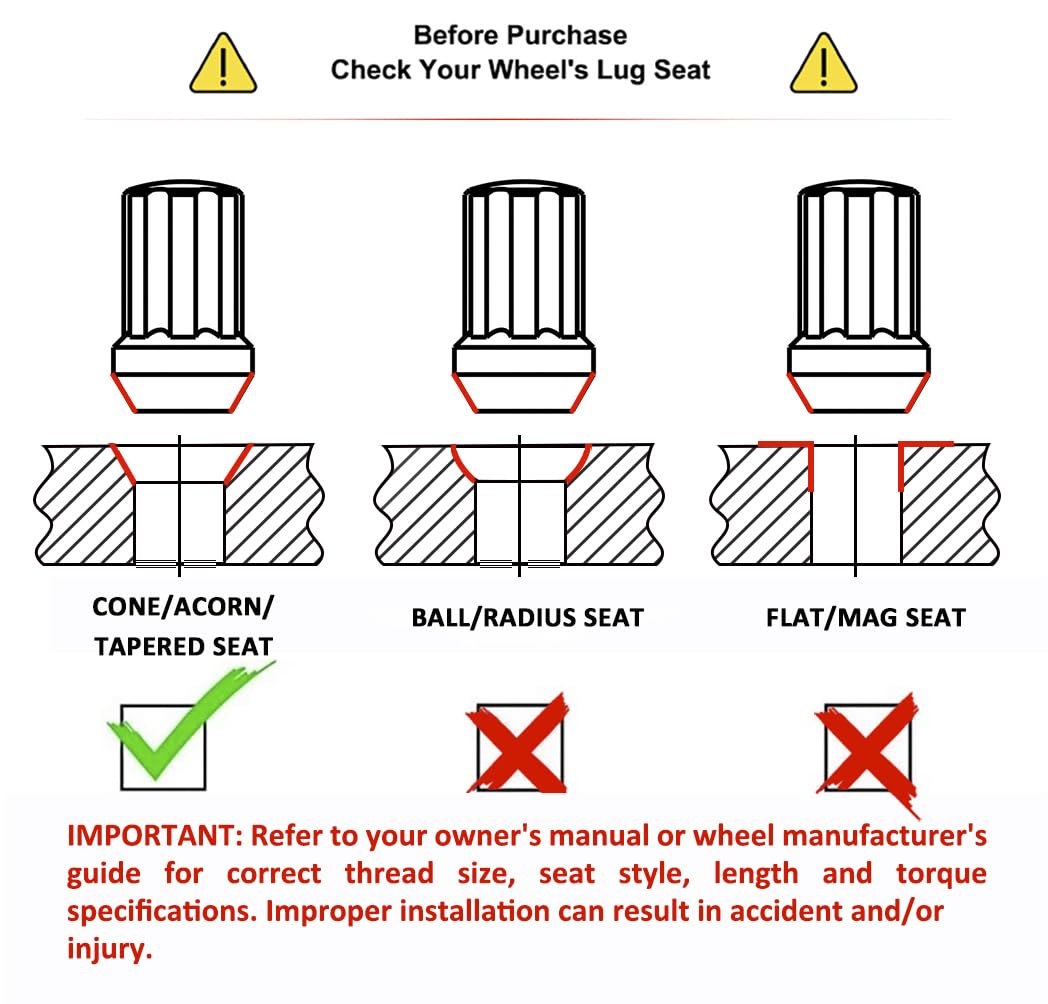 Before Purchase
Check Your Wheel's Lug Seat

CONE/ACORN/
TAPERED SEAT

BALL/RADIUS SEAT

FLAT/MAG SEAT

IMPORTANT: Refer to your owner's manual or wheel manufacturer's guide for correct thread size, seat style, length and torque specifications. Improper installation can result in accident and/or injury.