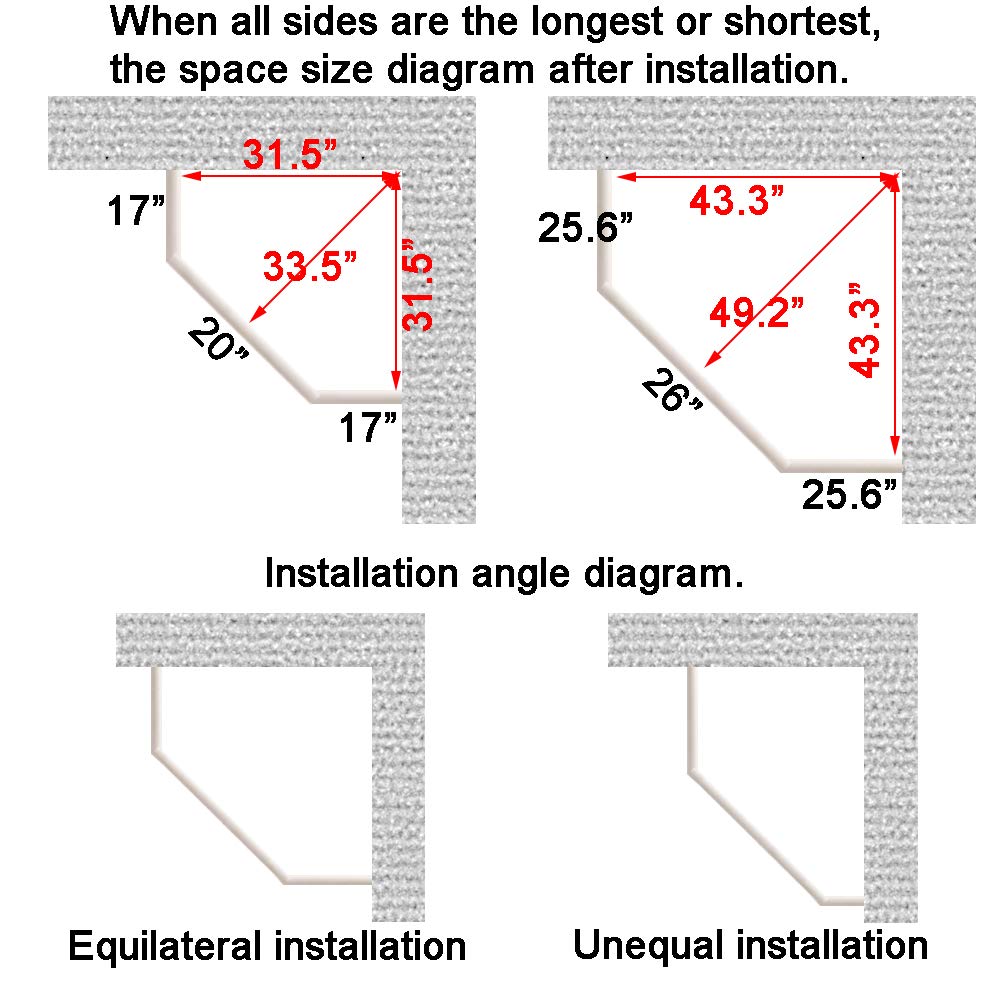 When all sides are the longest or shortest, the space size diagram after installation.

31.5”
17”
33.5”
31.5”
20”
17”

43.3”
25.6”
49.2”
43.3”
26”
25.6”

Installation angle diagram.

Equilateral installation

Unequal installation