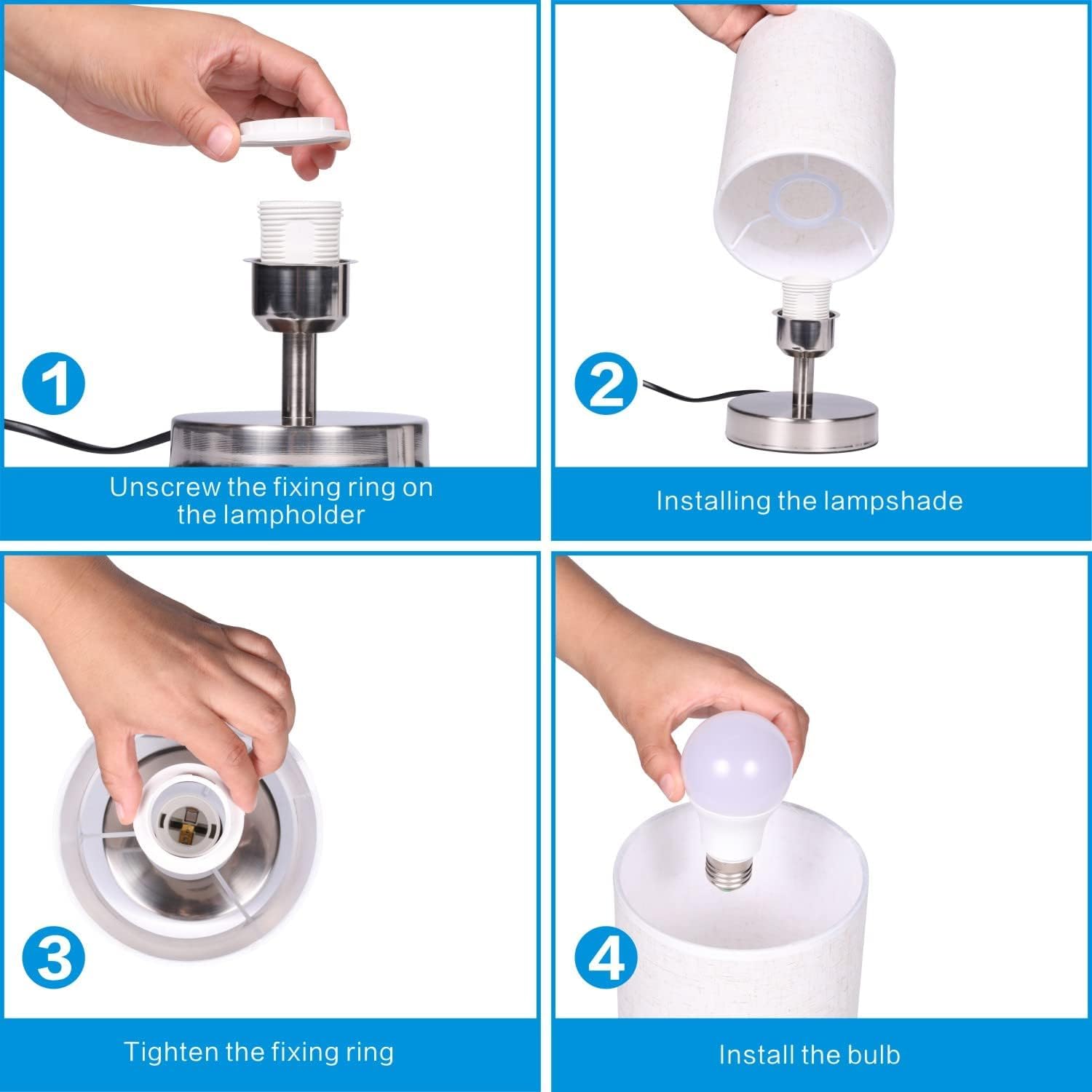 1

Unscrew the fixing ring on the lampholder

2

Installing the lampshade

3

Tighten the fixing ring

4

Install the bulb