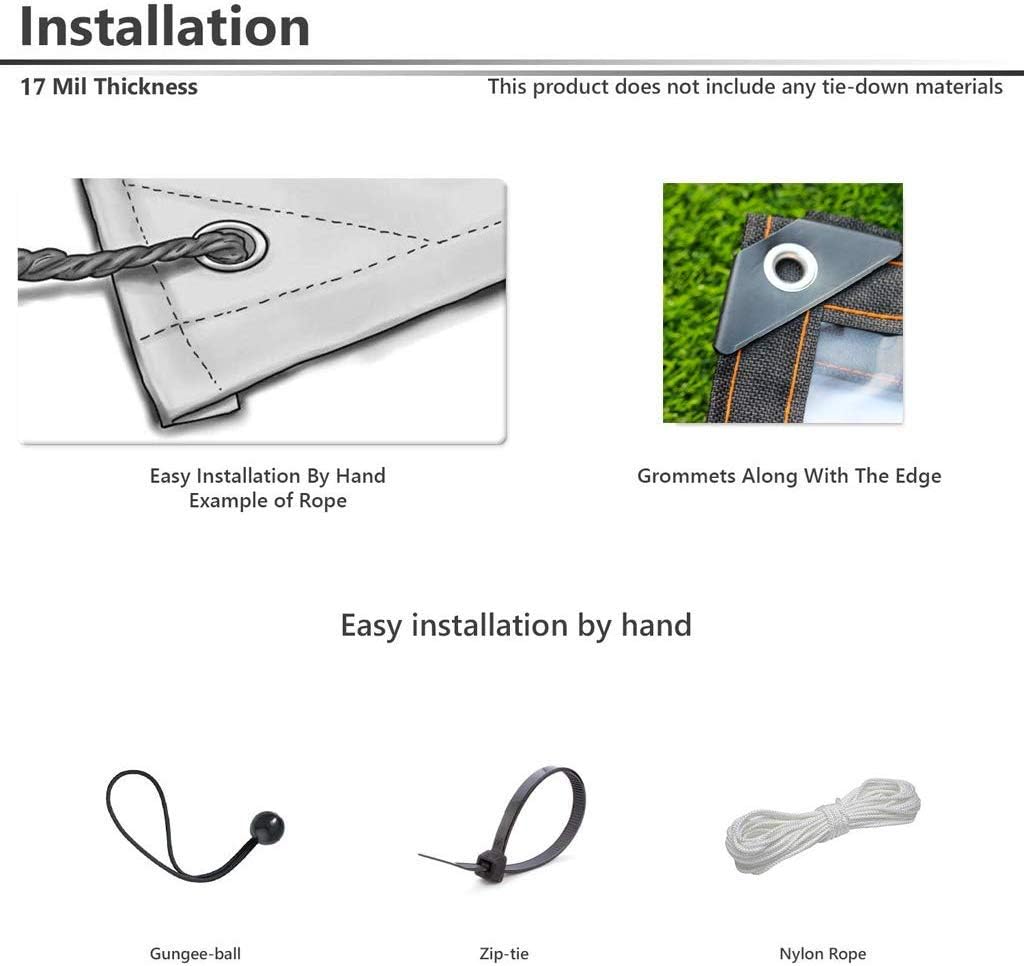 Installation

17 Mil Thickness

This product does not include any tie-down materials

Easy Installation By Hand
Example of Rope

Grommets Along With The Edge

Easy installation by hand

Gungee-ball

Zip-tie

Nylon Rope